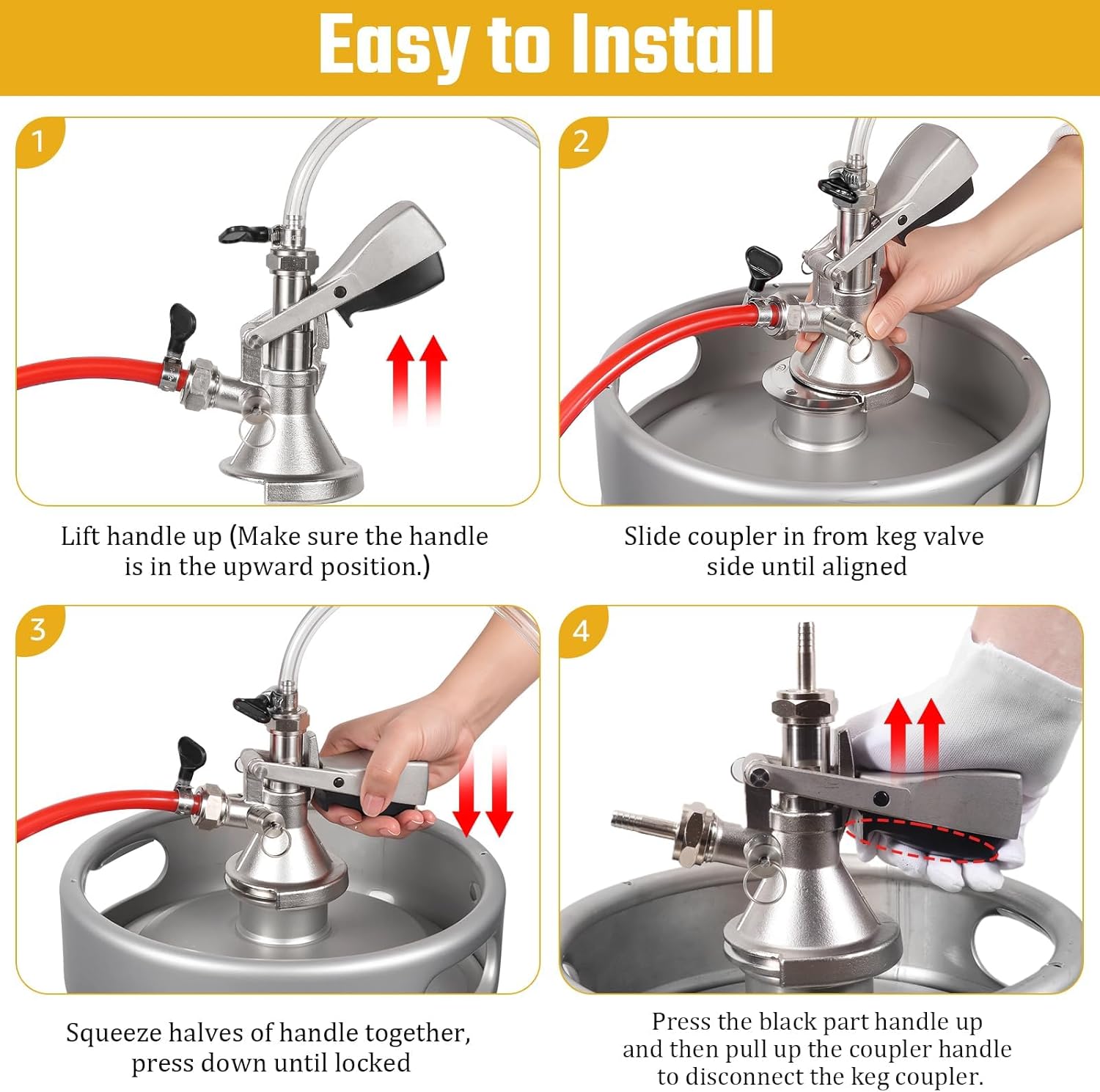 Easy to Install

1

Lift handle up (Make sure the handle is in the upward position.)

2

Slide coupler in from keg valve side until aligned

3

Squeeze halves of handle together, press down until locked

4

Press the black part handle up and then pull up the coupler handle to disconnect the keg coupler.