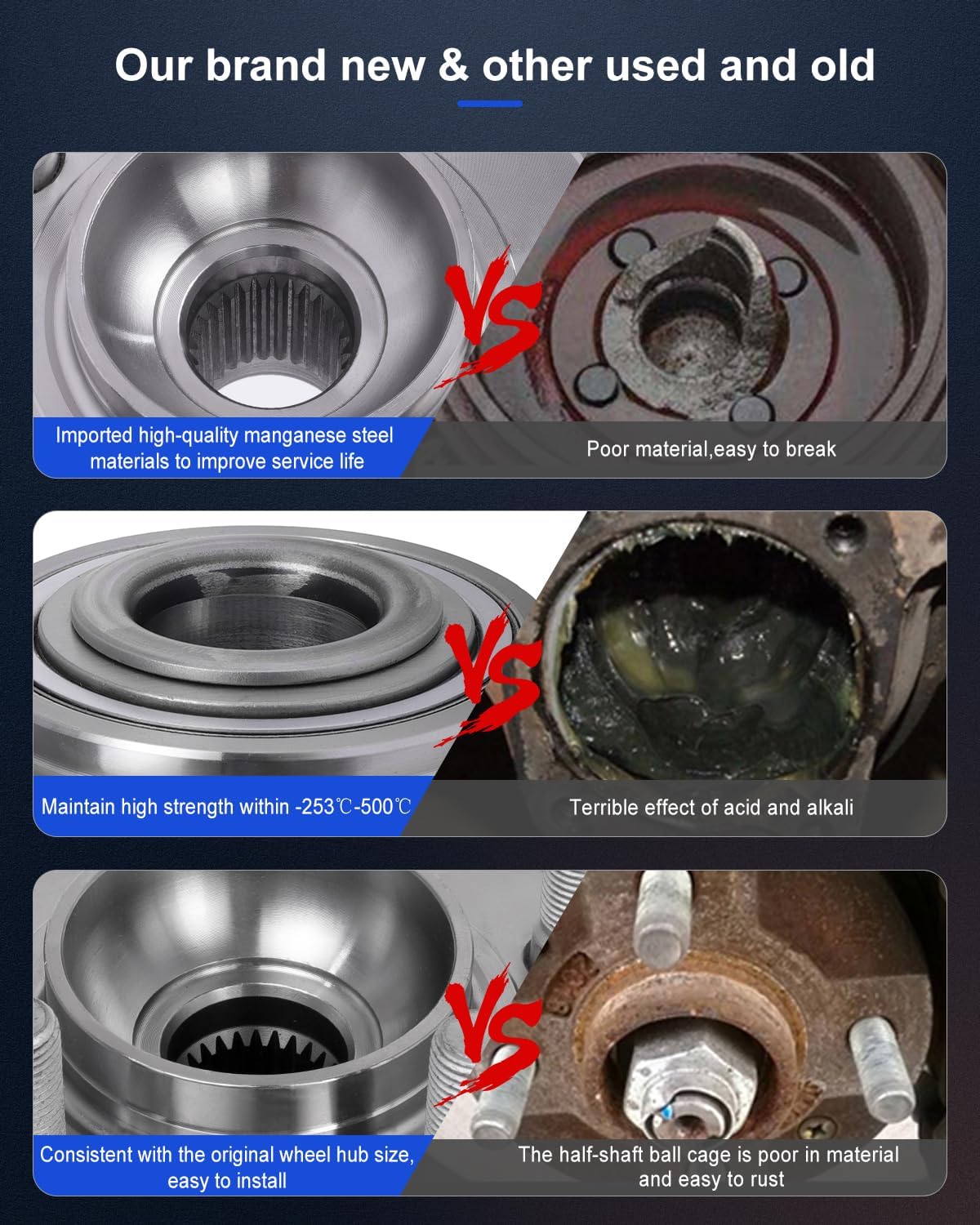 Our brand new & other used and old

VS

Imported high-quality manganese steel materials to improve service life

Poor material,easy to break

VS

Maintain high strength within -253℃-500℃

Terrible effect of acid and alkali

VS

Consistent with the original wheel hub size, easy to install

The half-shaft ball cage is poor in material and easy to rust