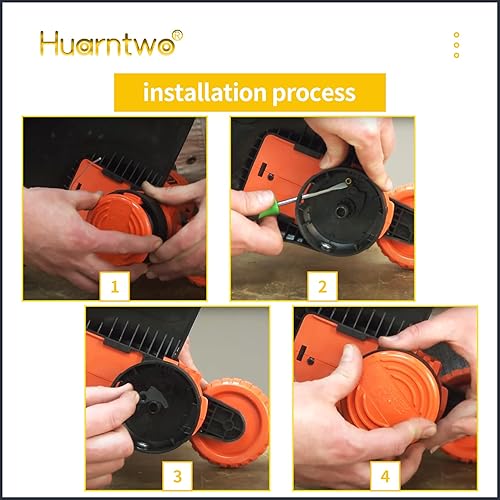 Huarntwo®

installation process

1

2

3

4