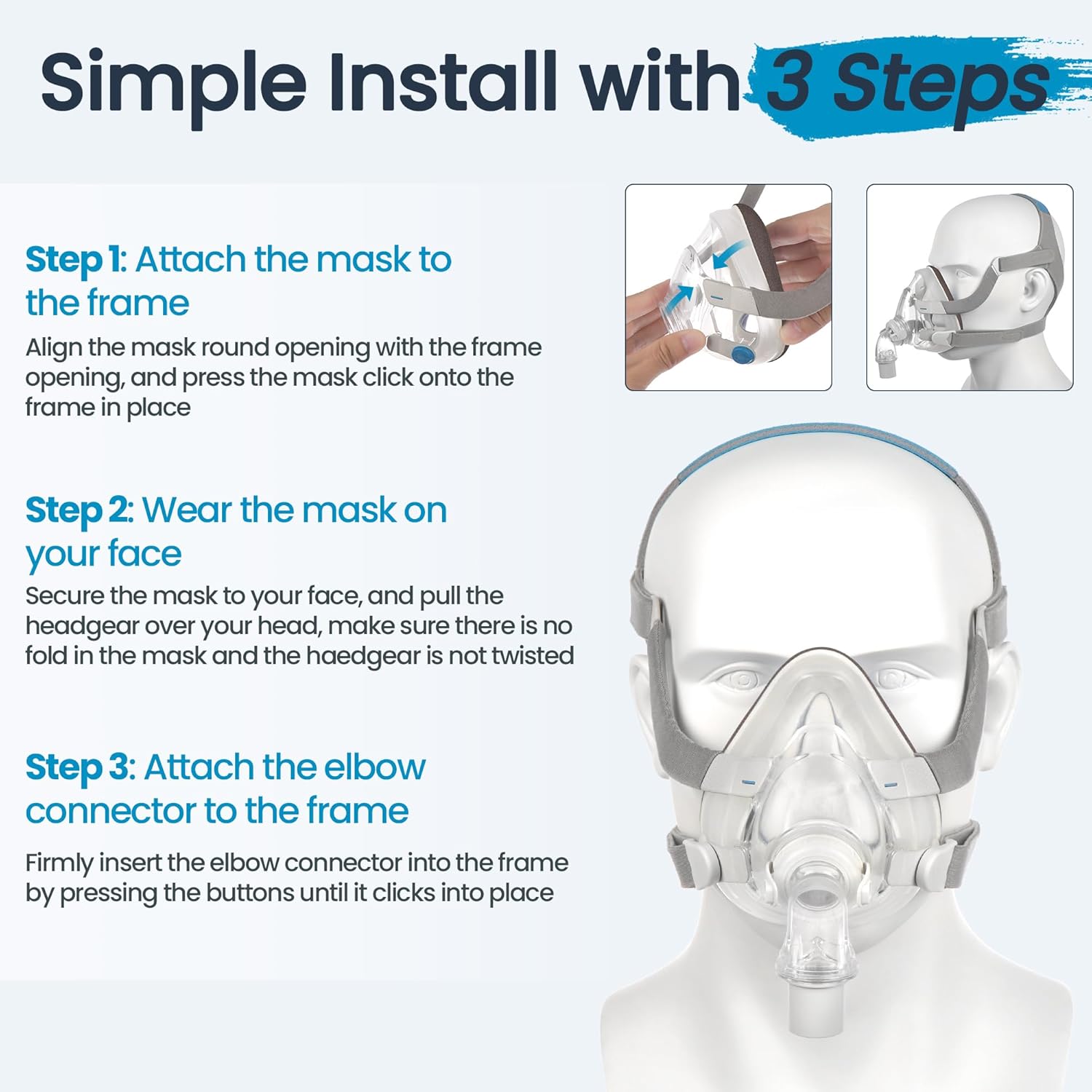 Simple Install with 3 Steps

Step 1: Attach the mask to the frame

Align the mask round opening with the frame opening, and press the mask click onto the frame in place

Step 2: Wear the mask on your face

Secure the mask to your face, and pull the headgear over your head, make sure there is no fold in the mask and the haedgear is not twisted

Step 3: Attach the elbow connector to the frame

Firmly insert the elbow connector into the frame by pressing the buttons until it clicks into place