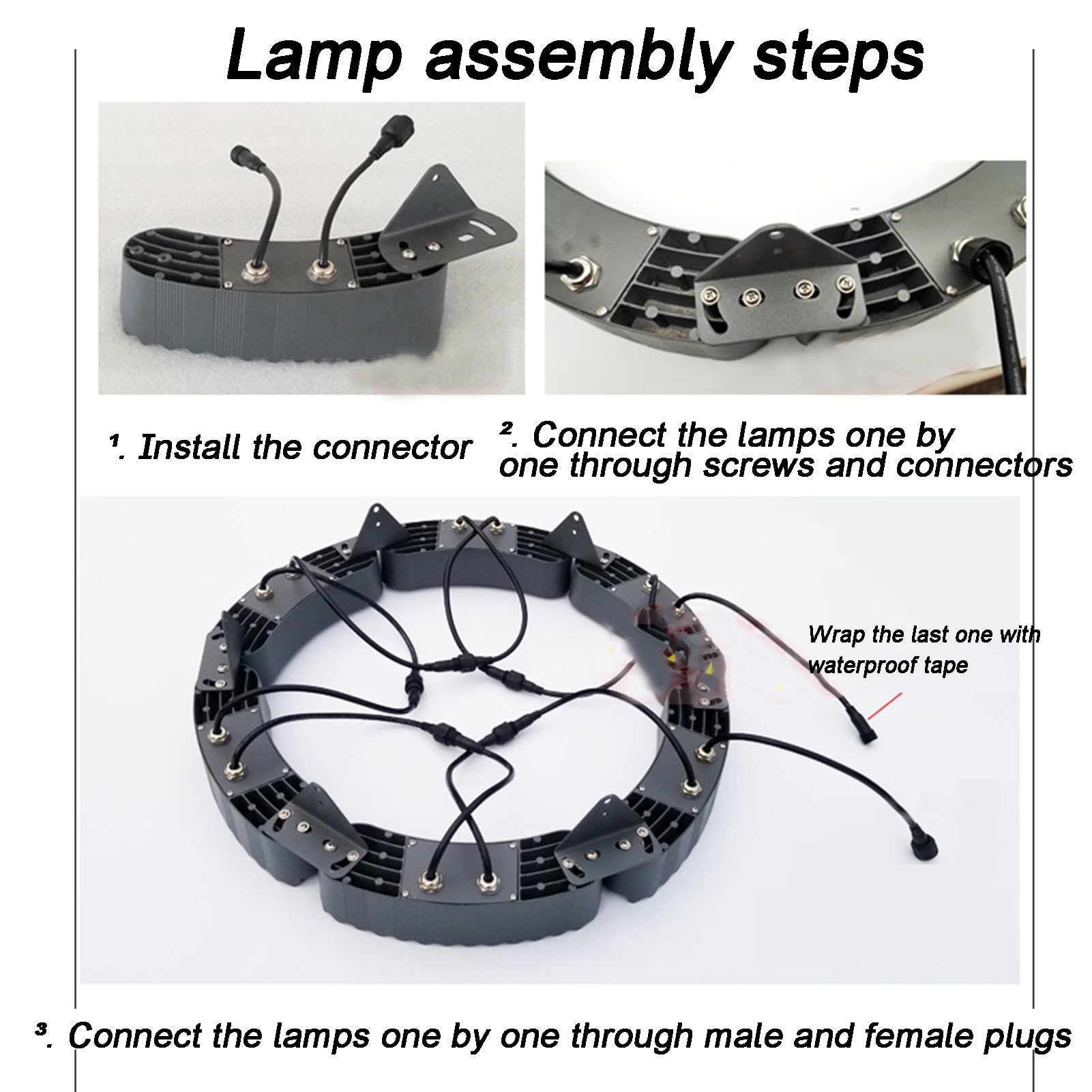 Lamp assembly steps

¹. Install the connector

². Connect the lamps one by one through screws and connectors

Wrap the last one with waterproof tape

³. Connect the lamps one by one through male and female plugs