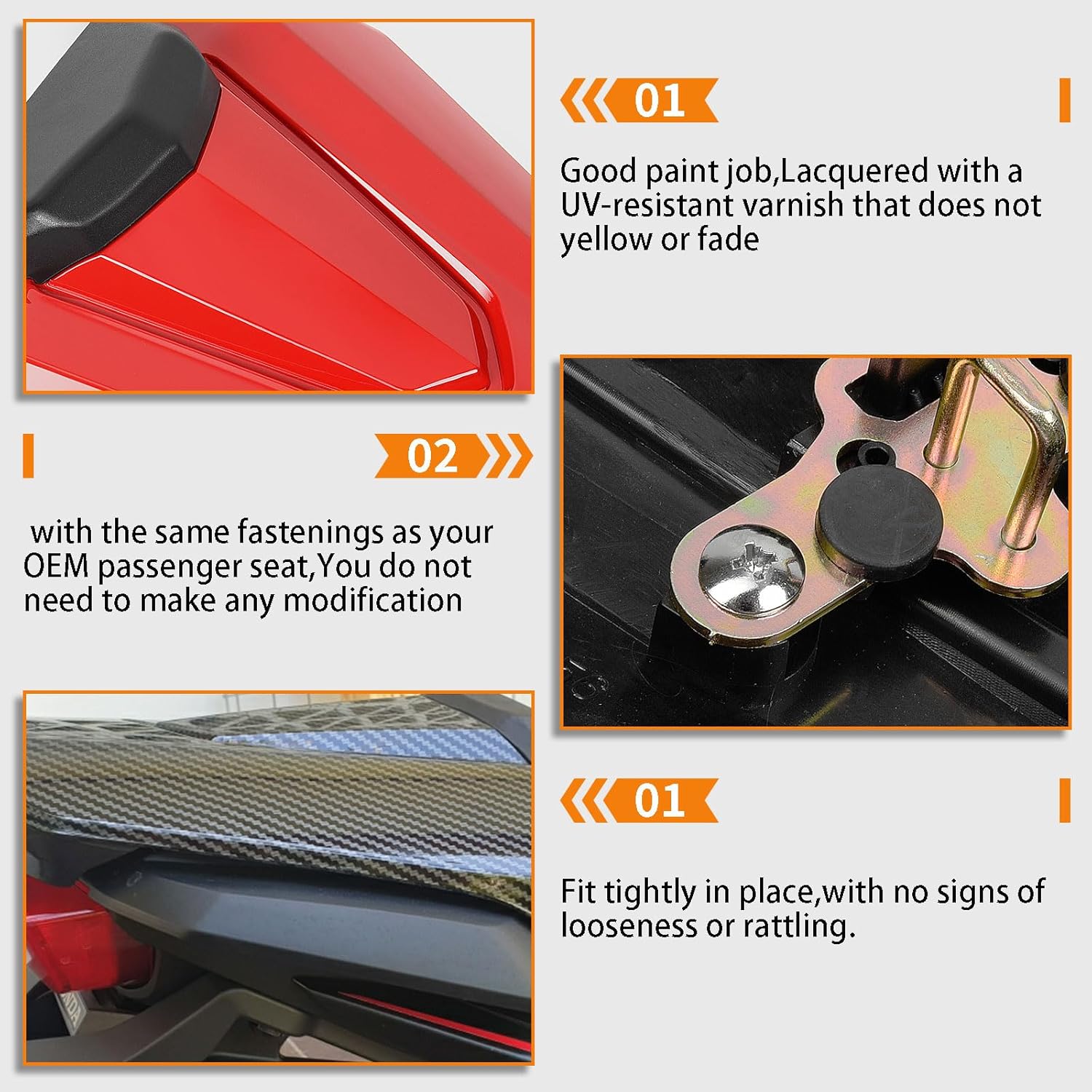 01

Good paint job,Lacquered with a UV-resistant varnish that does not yellow or fade

02

with the same fastenings as your OEM passenger seat,You do not need to make any modification

01

Fit tightly in place,with no signs of looseness or rattling.