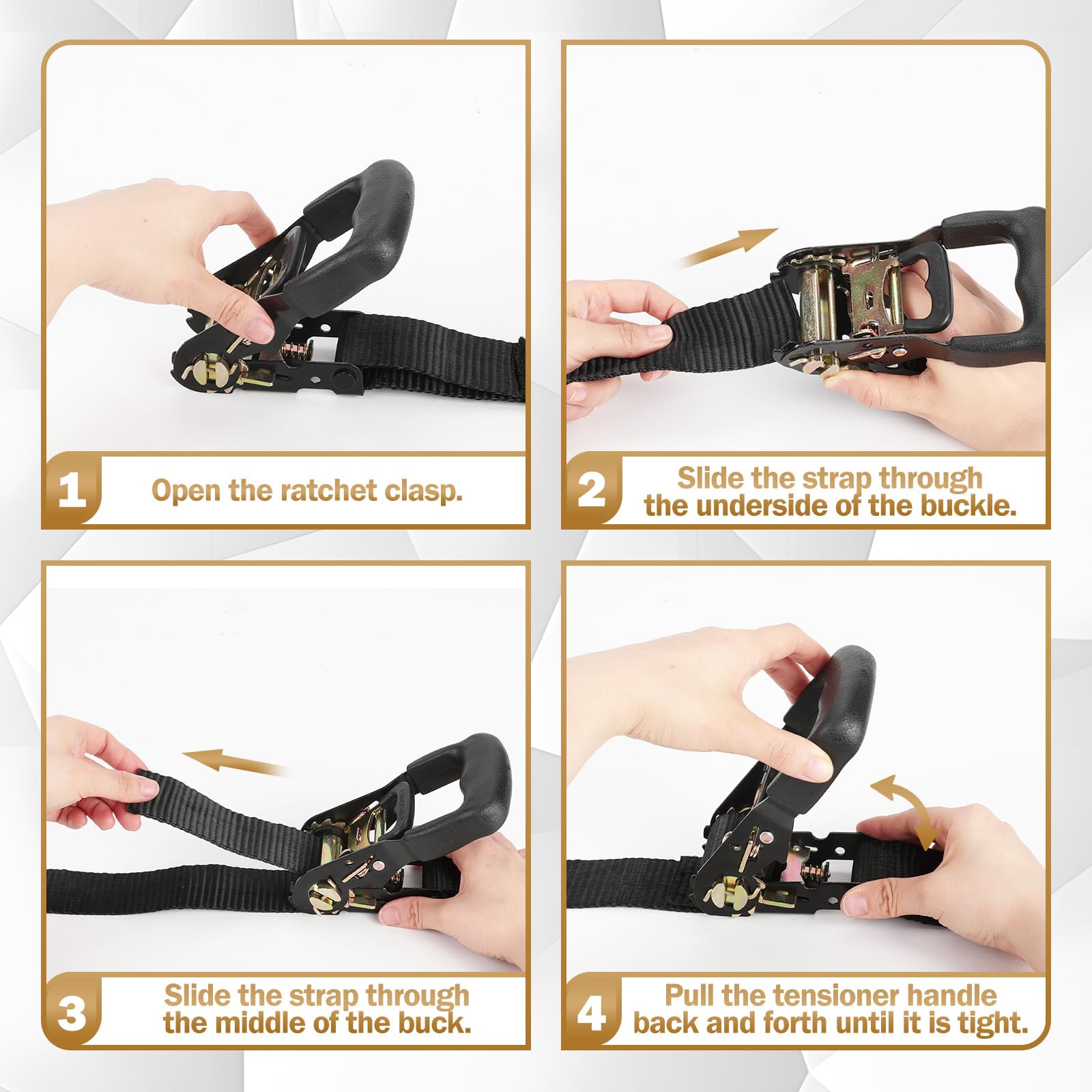 1
Open the ratchet clasp.

2
Slide the strap through the underside of the buckle.

3
Slide the strap through the middle of the buck.

4
Pull the tensioner handle back and forth until it is tight.