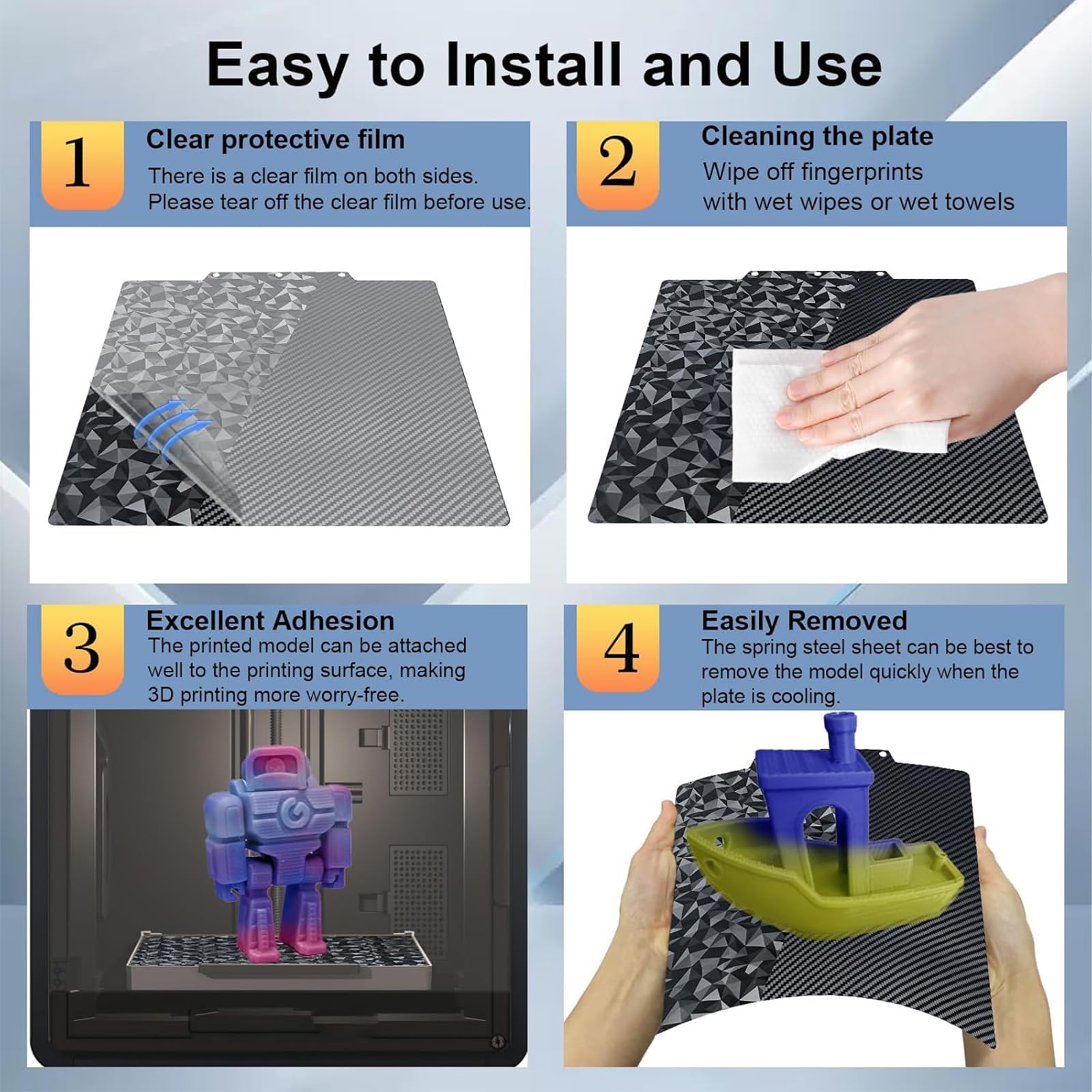 Easy to Install and Use

1
Clear protective film
There is a clear film on both sides. Please tear off the clear film before use.

2
Cleaning the plate
Wipe off fingerprints with wet wipes or wet towels

3
Excellent Adhesion
The printed model can be attached well to the printing surface, making 3D printing more worry-free.

4
Easily Removed
The spring steel sheet can be best to remove the model quickly when the plate is cooling.