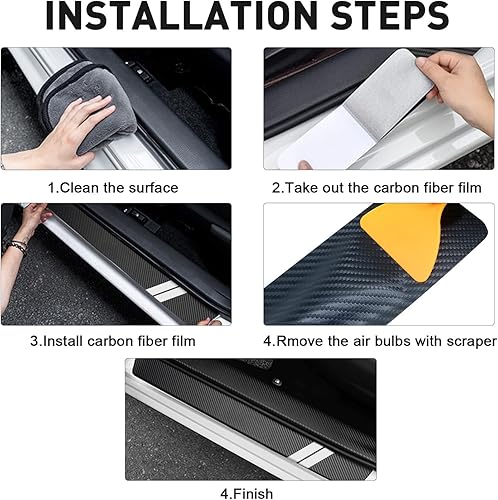 INSTALLATION STEPS

1.Clean the surface

2.Take out the carbon fiber film

3.Install carbon fiber film

4.Rmove the air bulbs with scraper

4.Finish