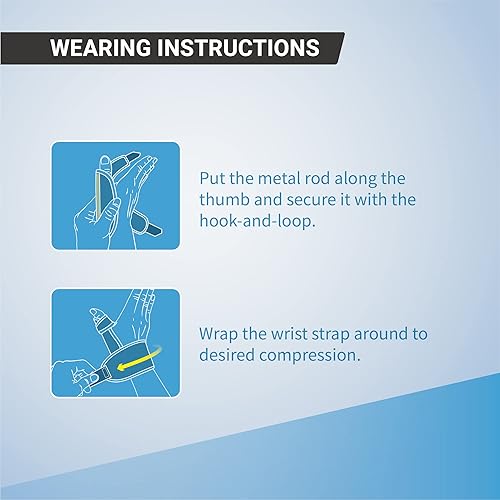 WEARING INSTRUCTIONS

Put the metal rod along the thumb and secure it with the hook-and-loop.

Wrap the wrist strap around to desired compression.