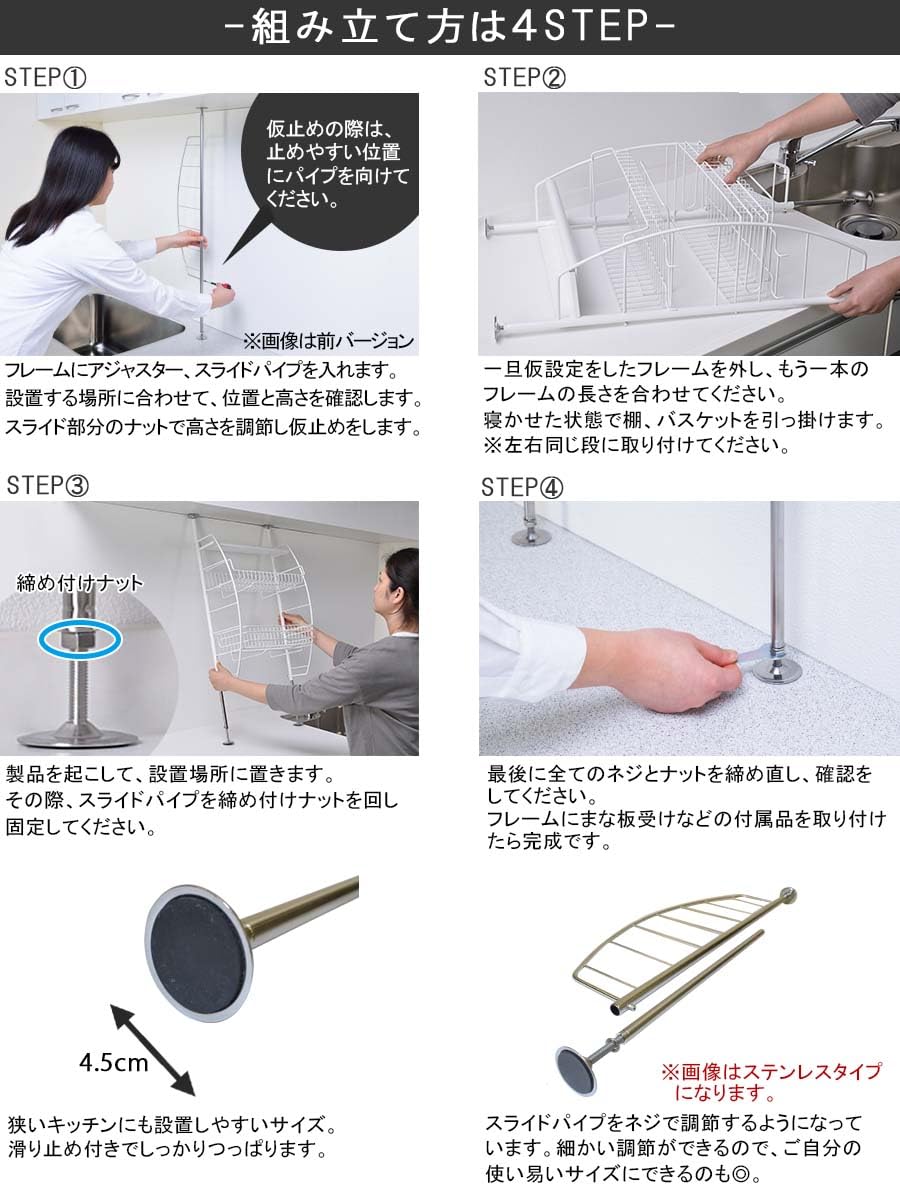 -組み立て方は4STEP-

STEP①

仮止めの際は、止めやすい位置にパイプを向けてください。

※画像は前バージョン

フレームにアジャスター、スライドパイプを入れます。
設置する場所に合わせて、位置と高さを確認します。
スライド部分のナットで高さを調節し仮止めをします。

STEP②

一旦仮設定をしたフレームを外し、もう一本のフレームの長さを合わせてください。
寝かせた状態で棚、バスケットを引っ掛けます。
※左右同じ段に取り付けてください。

STEP③

締め付けナット

製品を起こして、設置場所に置きます。
その際、スライドパイプを締め付けナットを回し固定してください。

STEP④

最後に全てのネジとナットを締め直し、確認をしてください。
フレームにまな板受けなどの付属品を取り付けたら完成です。

4.5cm

狭いキッチンにも設置しやすいサイズ。
滑り止め付きでしっかりつっぱります。

※画像はステンレスタイプになります。

スライドパイプをネジで調節するようになっています。細かい調節ができるので、ご自分の使い易いサイズにできるのも◎。