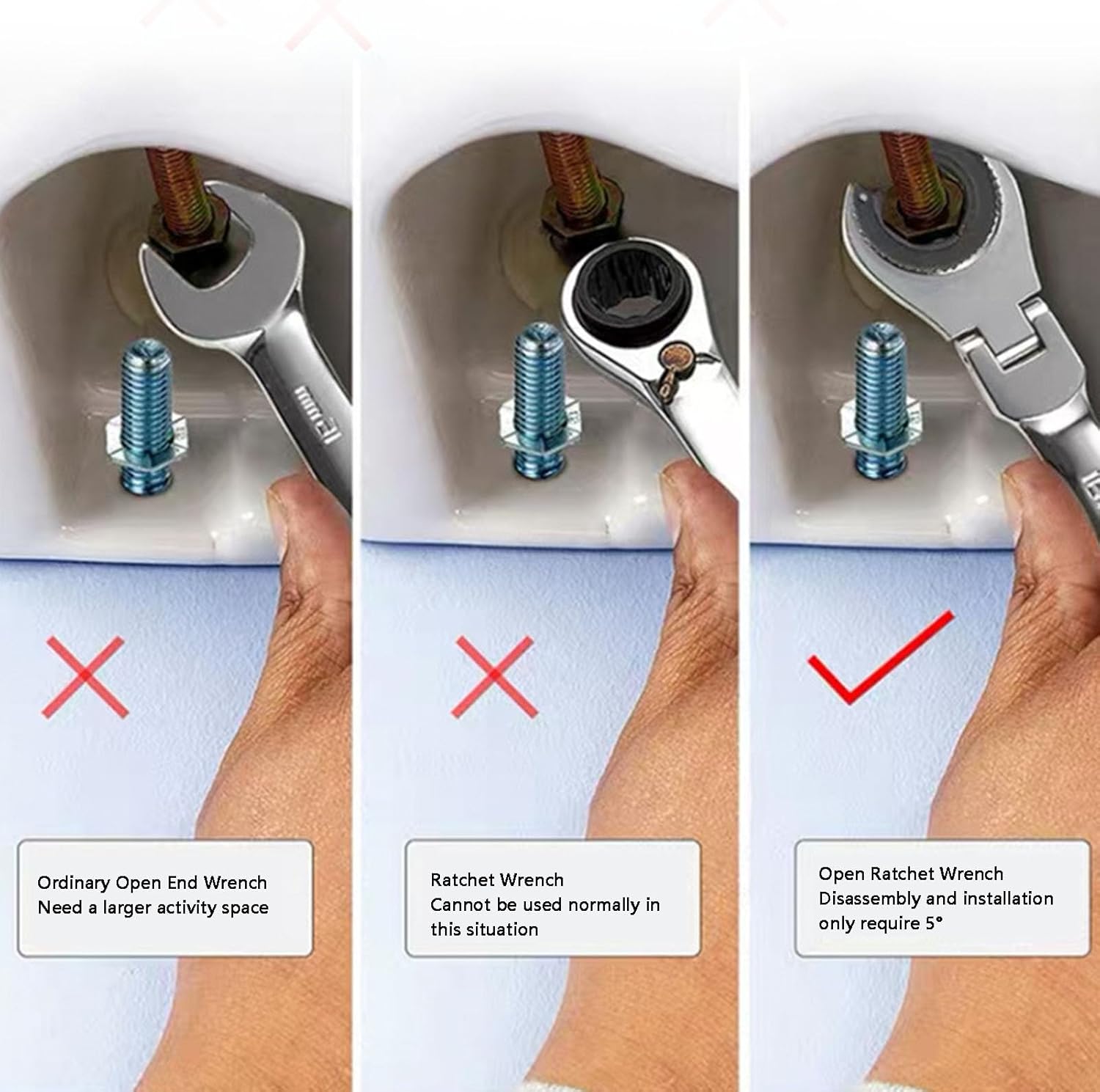 12mm

Ordinary Open End Wrench
Need a larger activity space

Ratchet Wrench
Cannot be used normally in this situation

Open Ratchet Wrench
Disassembly and installation only require 5°