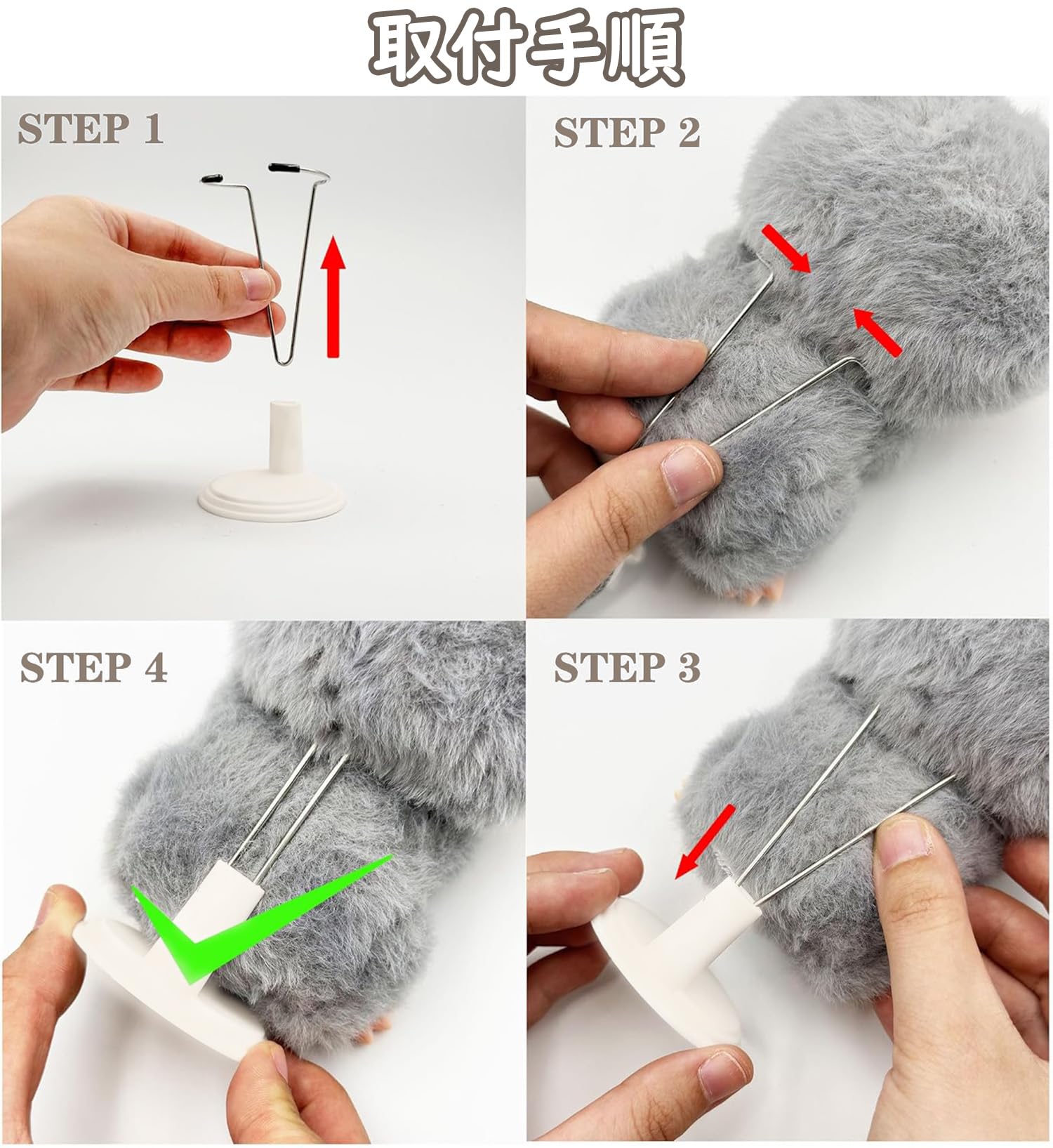 取付手順

STEP 1

STEP 2

STEP 4

STEP 3