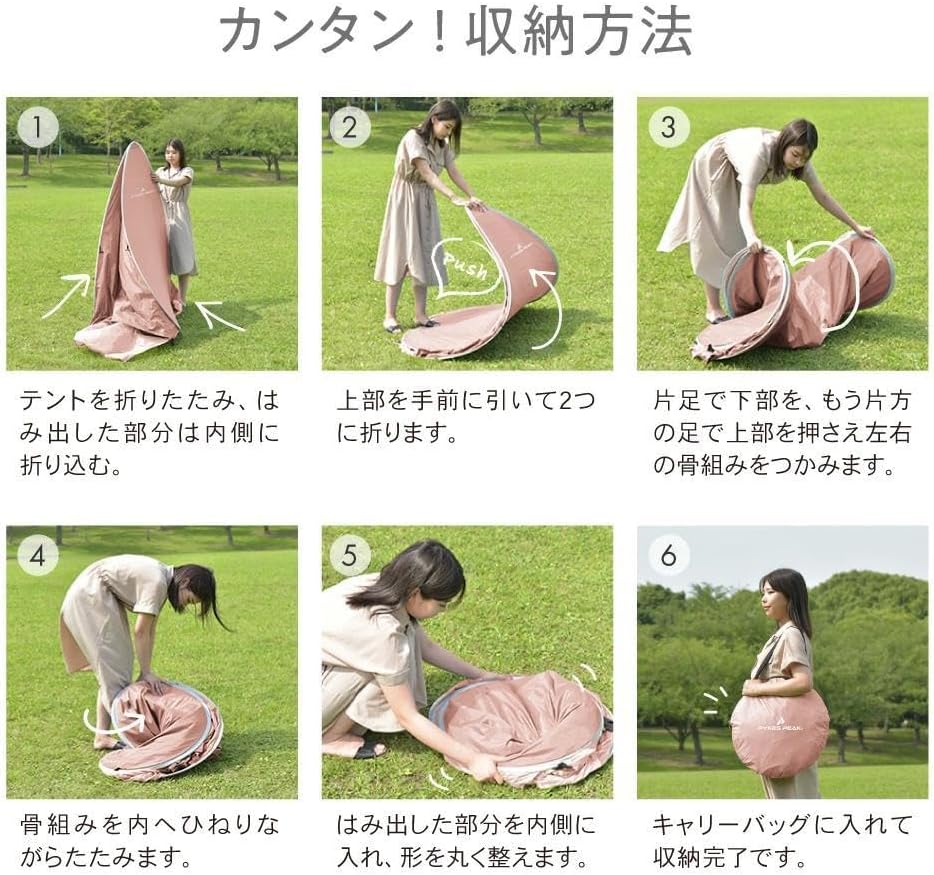 カンタン！収納方法

1

テントを折りたたみ、はみ出した部分は内側に折り込む。

2

Push

上部を手前に引いて2つに折ります。

3

片足で下部を、もう片方の足で上部を押さえ左右の骨組みをつかみます。

4

骨組みを内へひねりながらたたみます。

5

はみ出した部分を内側に入れ、形を丸く整えます。

6

PYKES PEAK

キャリーバッグに入れて収納完了です。