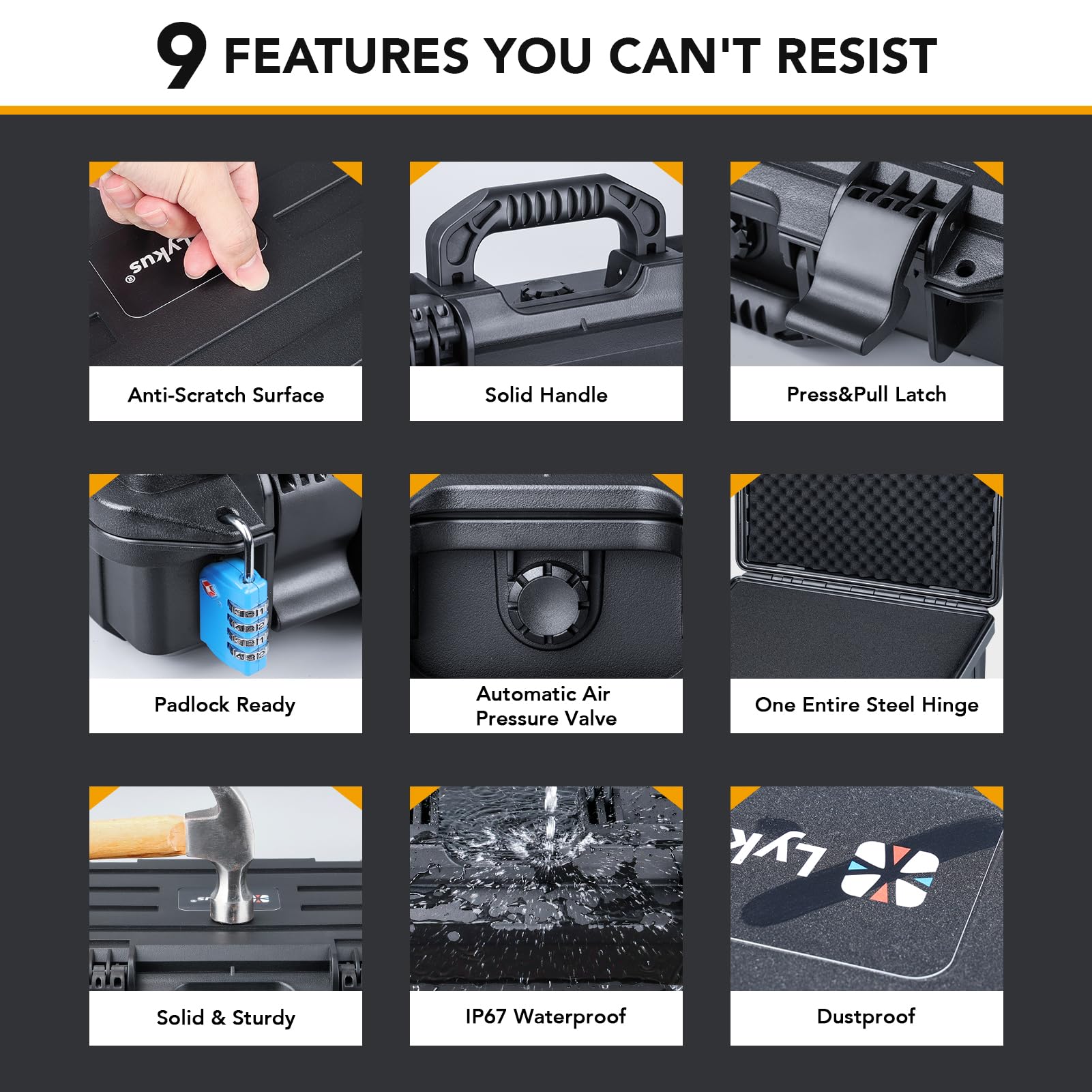 9 FEATURES YOU CAN'T RESIST

Lykus®

Anti-Scratch Surface

Solid Handle

Press&Pull Latch

Padlock Ready

Automatic Air Pressure Valve

One Entire Steel Hinge

Solid & Sturdy

IP67 Waterproof

Lyk

Dustproof