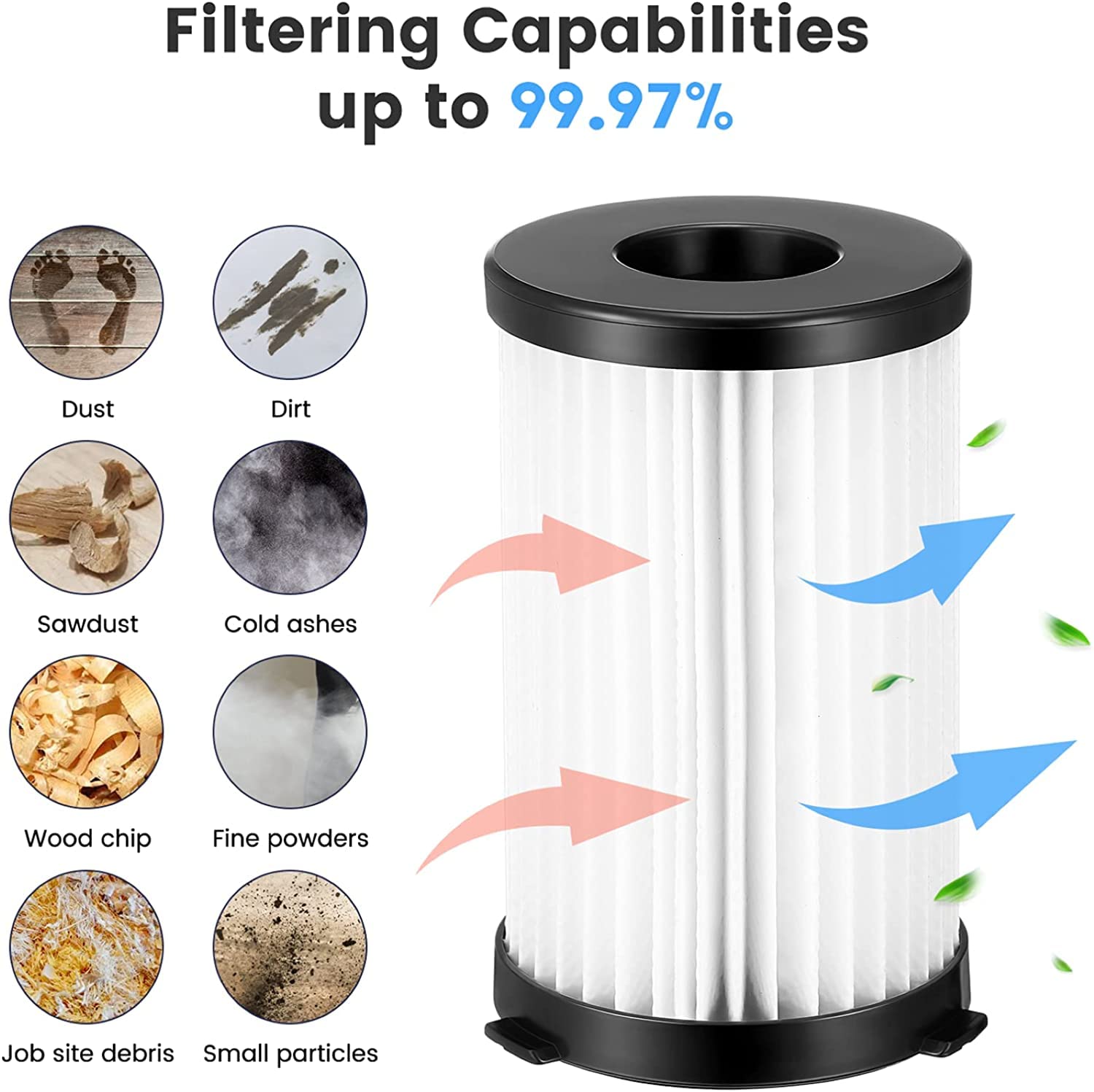 Filtering Capabilities up to 99.97%

Dust

Dirt

Sawdust

Cold ashes

Wood chip

Fine powders

Job site debris

Small particles