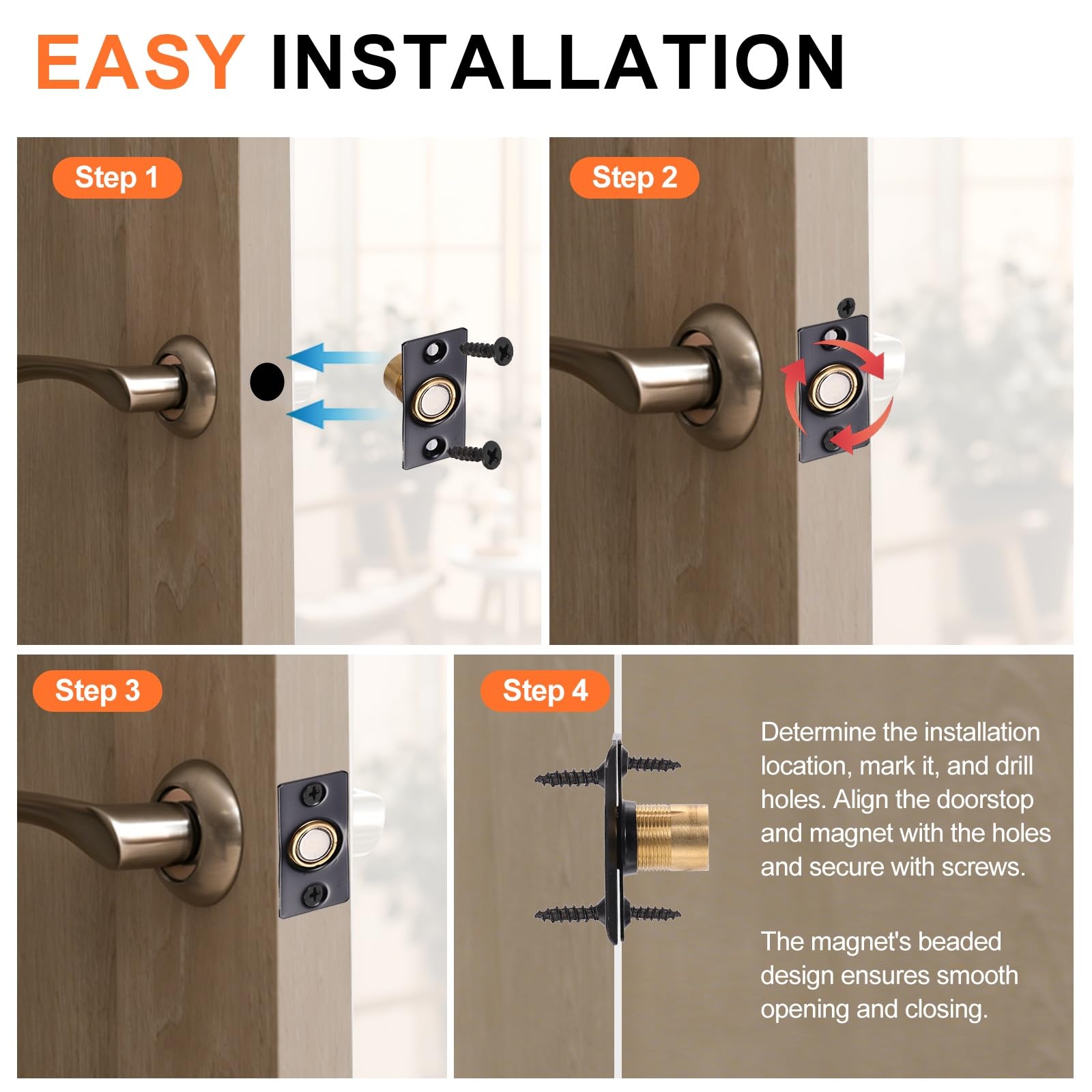 EASY INSTALLATION

Step 1

Step 2

Step 3

Step 4

Determine the installation location, mark it, and drill holes. Align the doorstop and magnet with the holes and secure with screws.

The magnet's beaded design ensures smooth opening and closing.