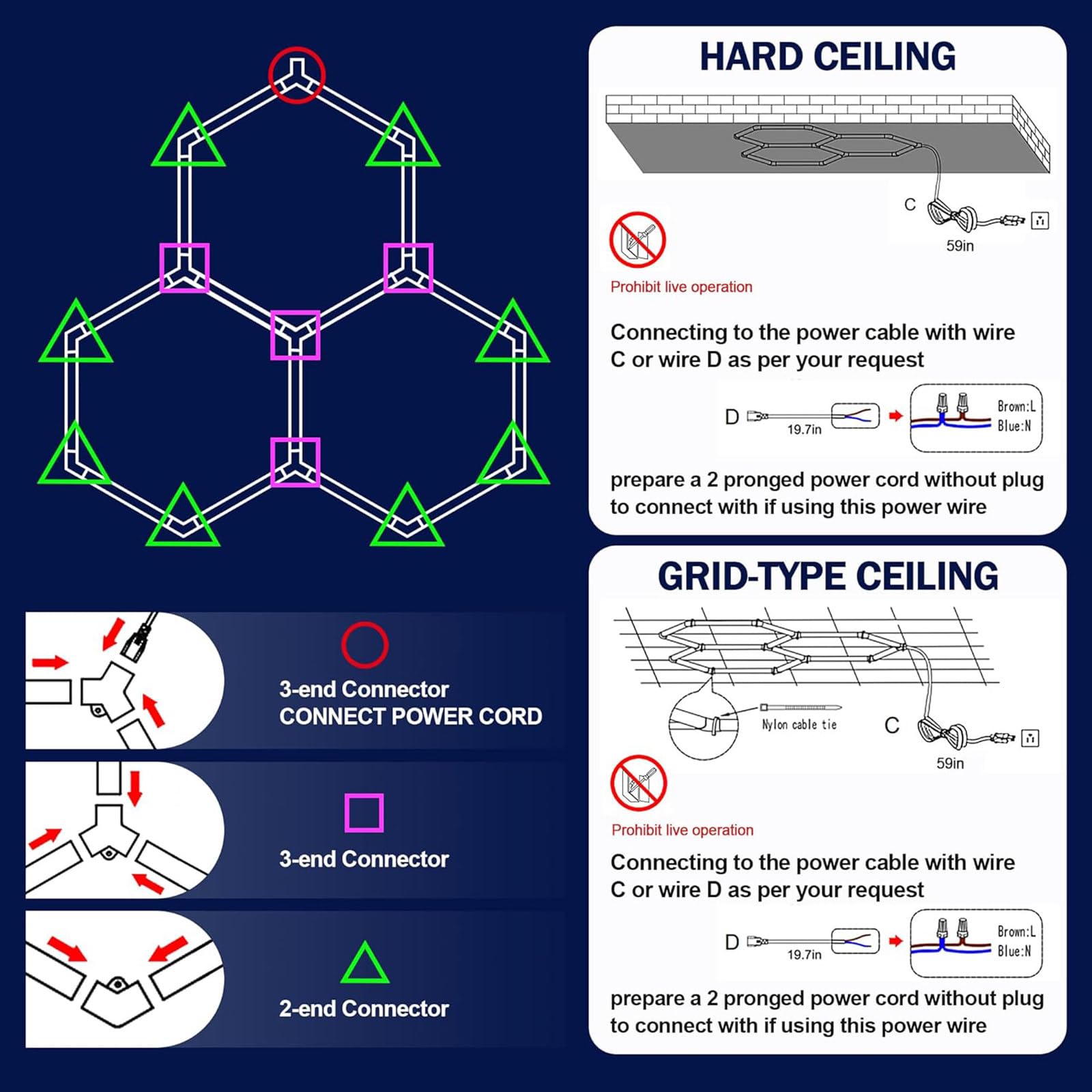 3-end Connector
CONNECT POWER CORD

3-end Connector

2-end Connector

HARD CEILING

C

59in

Prohibit live operation

Connecting to the power cable with wire C or wire D as per your request

D

19.7in

Brown:L
Blue:N

prepare a 2 pronged power cord without plug to connect with if using this power wire

GRID-TYPE CEILING

Nylon cable tie

C

59in

Prohibit live operation

Connecting to the power cable with wire C or wire D as per your request

D

19.7in

Brown:L
Blue:N

prepare a 2 pronged power cord without plug to connect with if using this power wire