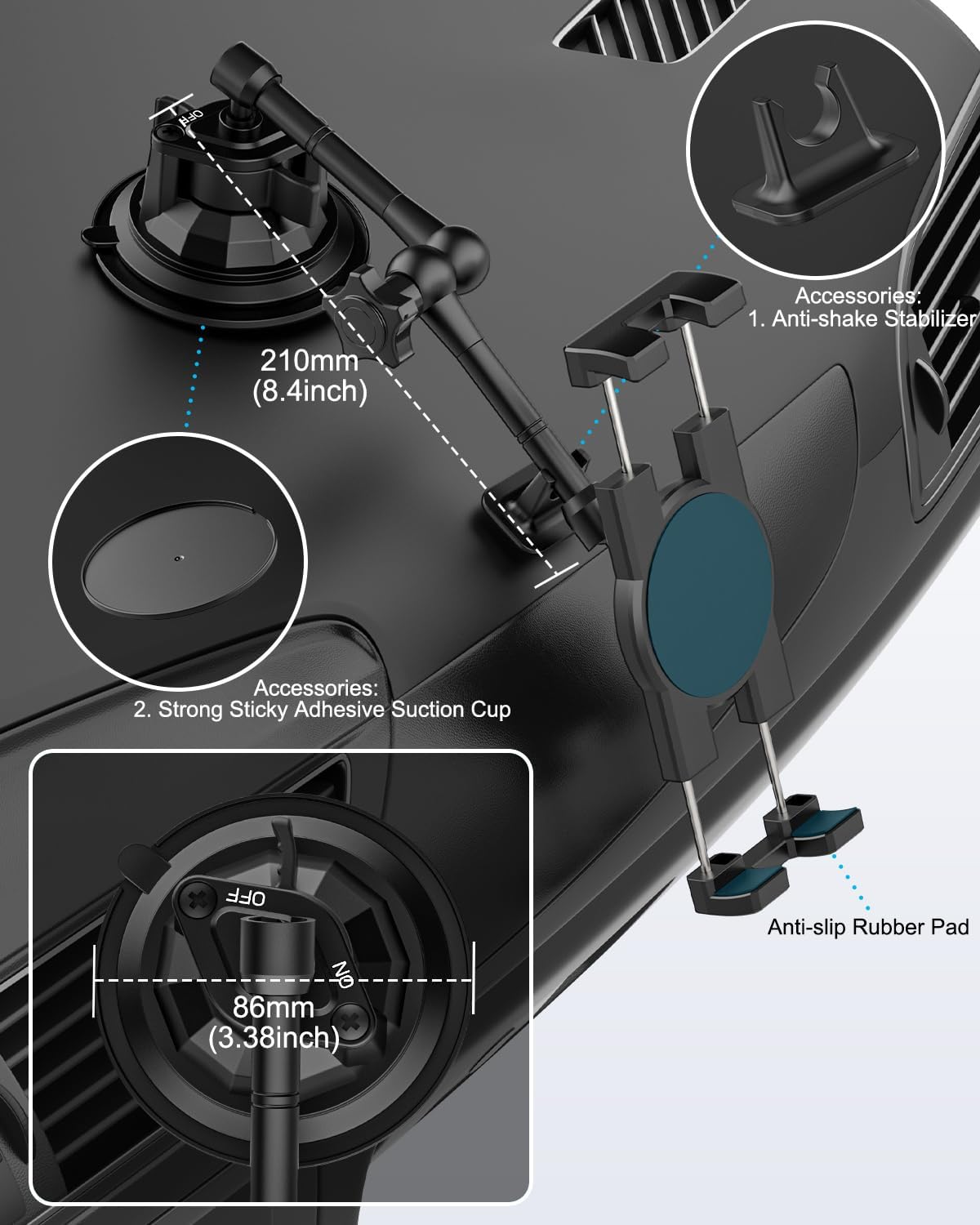 OFF

Accessories:
1. Anti-shake Stabilizer

210mm
(8.4inch)

Accessories:
2. Strong Sticky Adhesive Suction Cup

OFF

ON

86mm
(3.38inch)

Anti-slip Rubber Pad