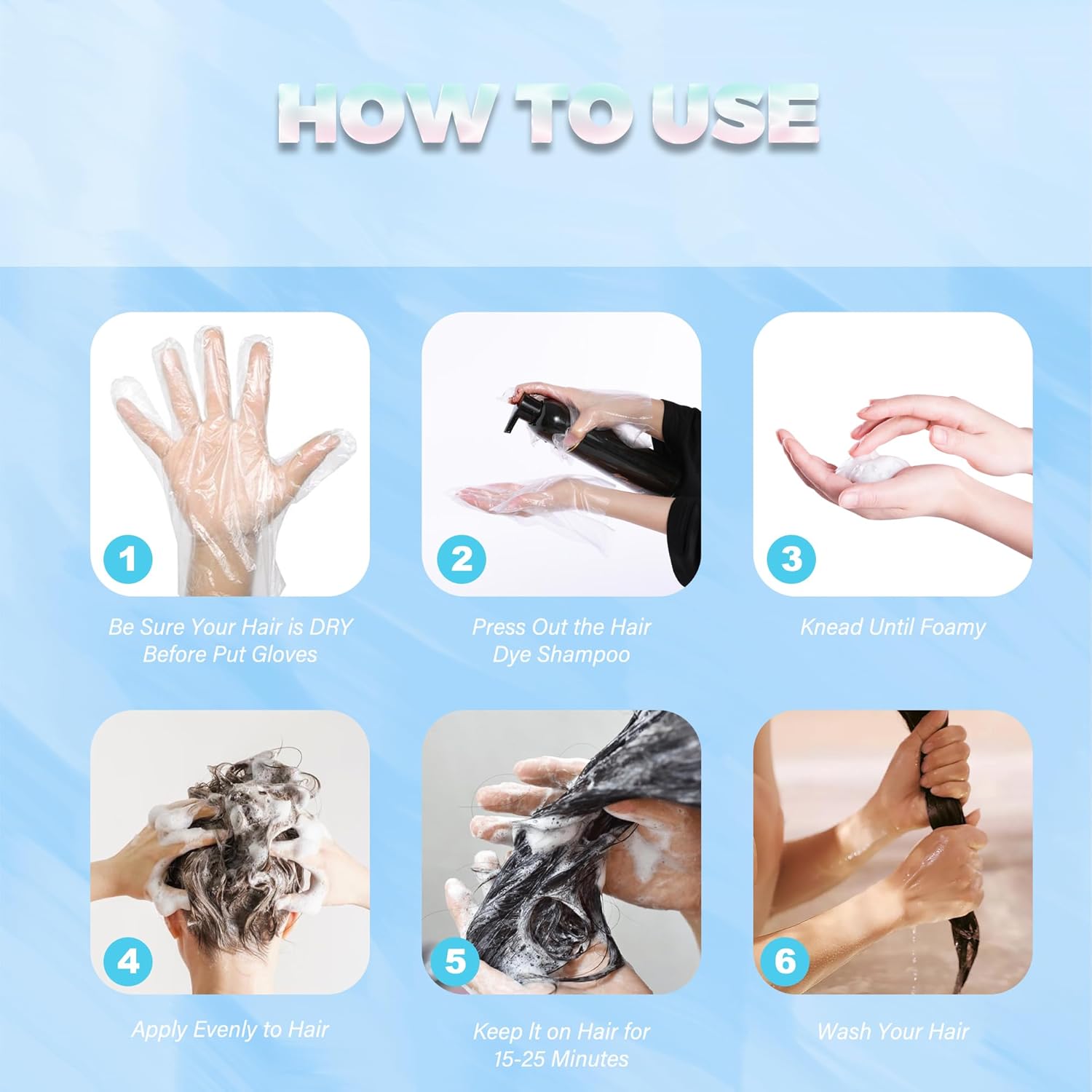 HOW TO USE

1

Be Sure Your Hair is DRY Before Put Gloves

2

Press Out the Hair Dye Shampoo

3

Knead Until Foamy

4

Apply Evenly to Hair

5

Keep It on Hair for 15-25 Minutes

6

Wash Your Hair