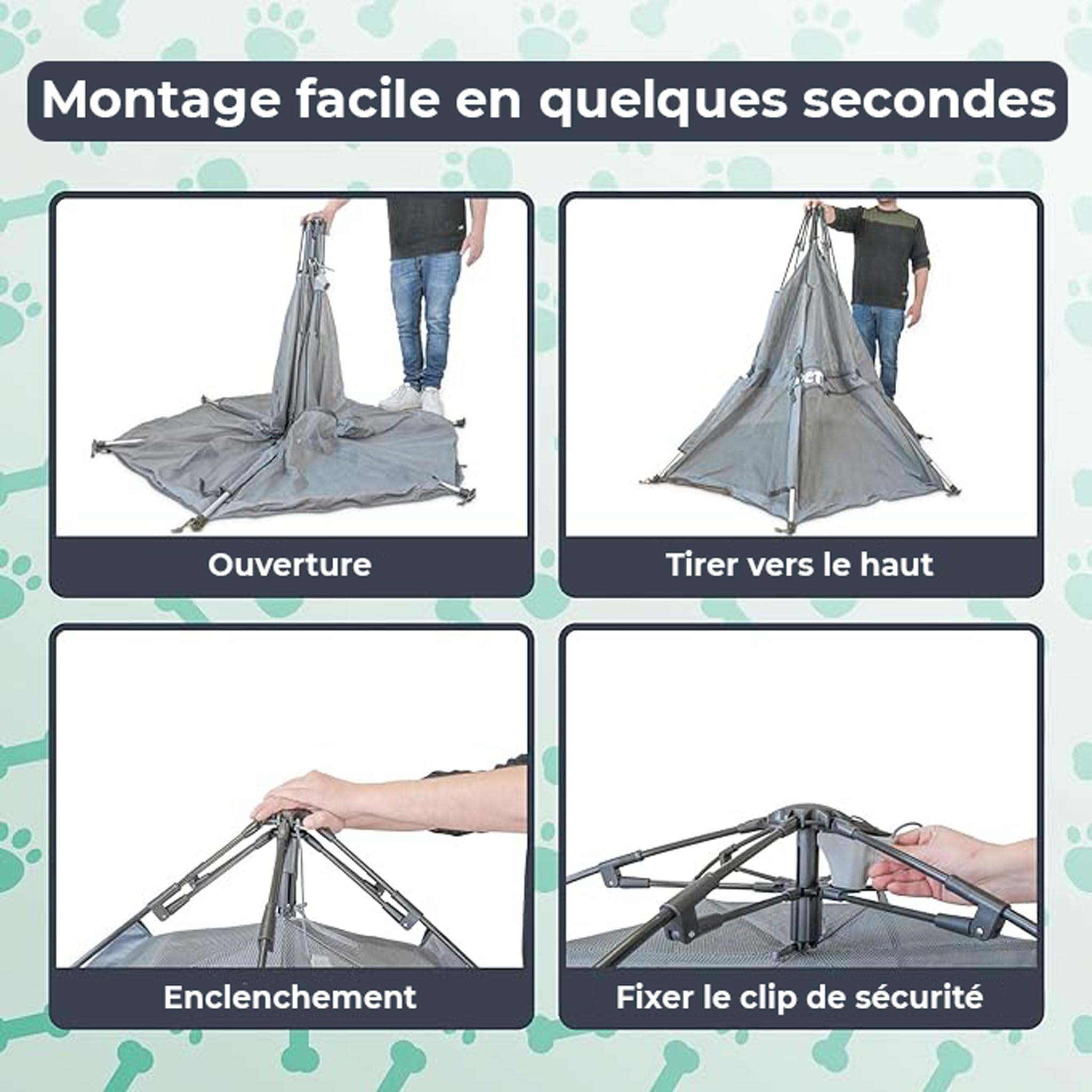 Montage facile en quelques secondes

Ouverture

Tirer vers le haut

Enclenchement

Fixer le clip de sécurité