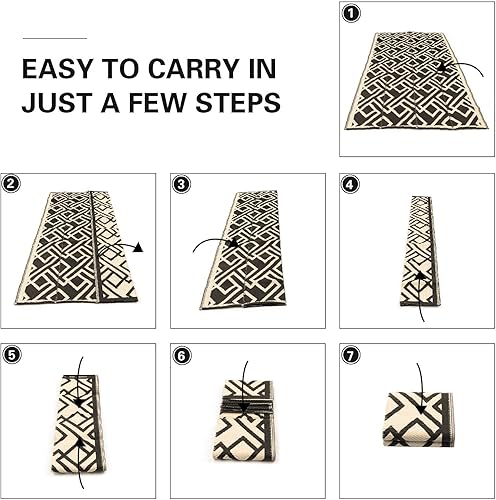 EASY TO CARRY IN JUST A FEW STEPS

1

2

3

4

5

6

7