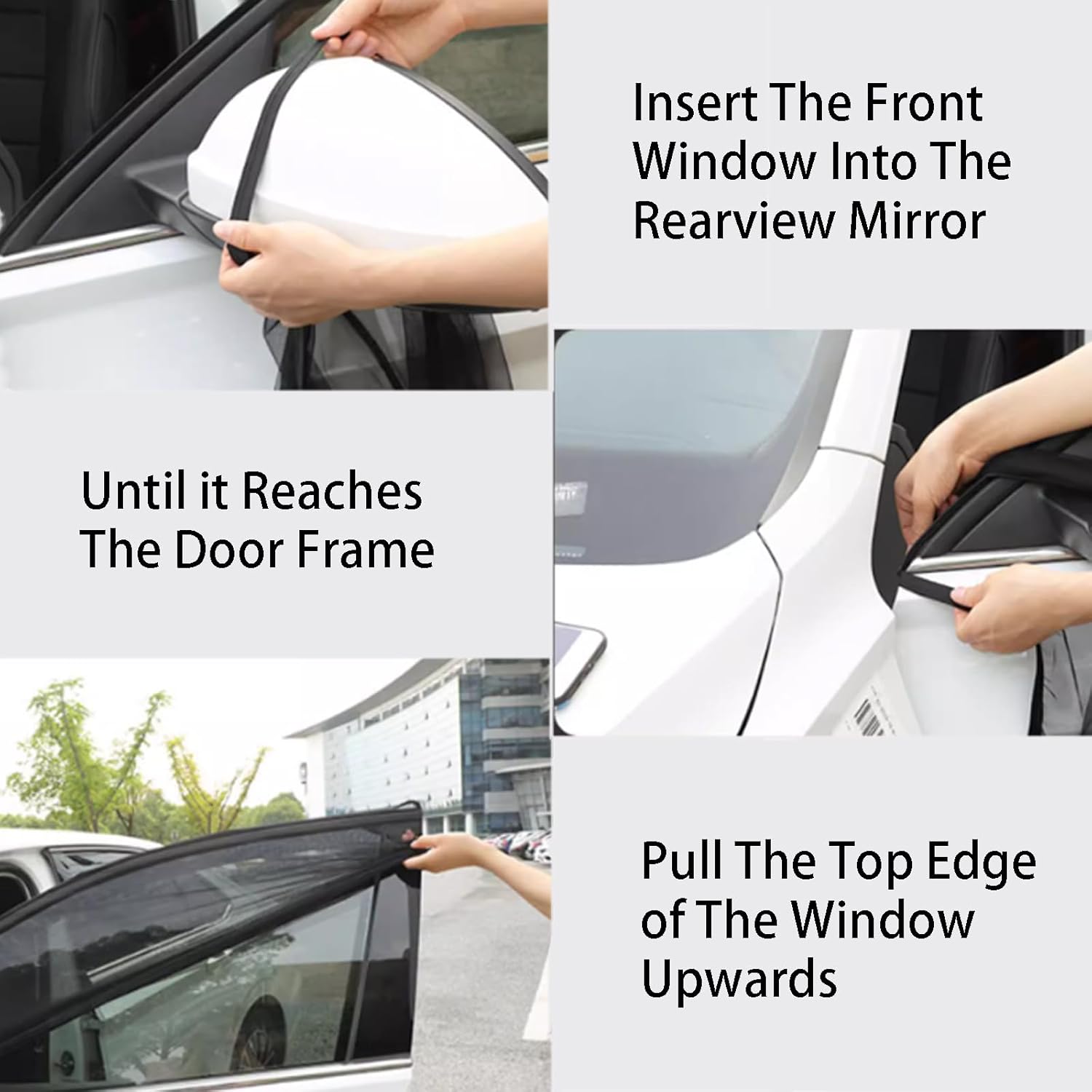 Insert The Front Window Into The Rearview Mirror

Until it Reaches The Door Frame

Pull The Top Edge of The Window Upwards