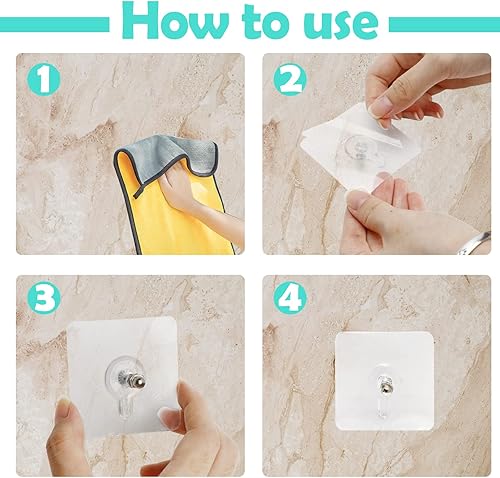 How to use

1

2

3

4