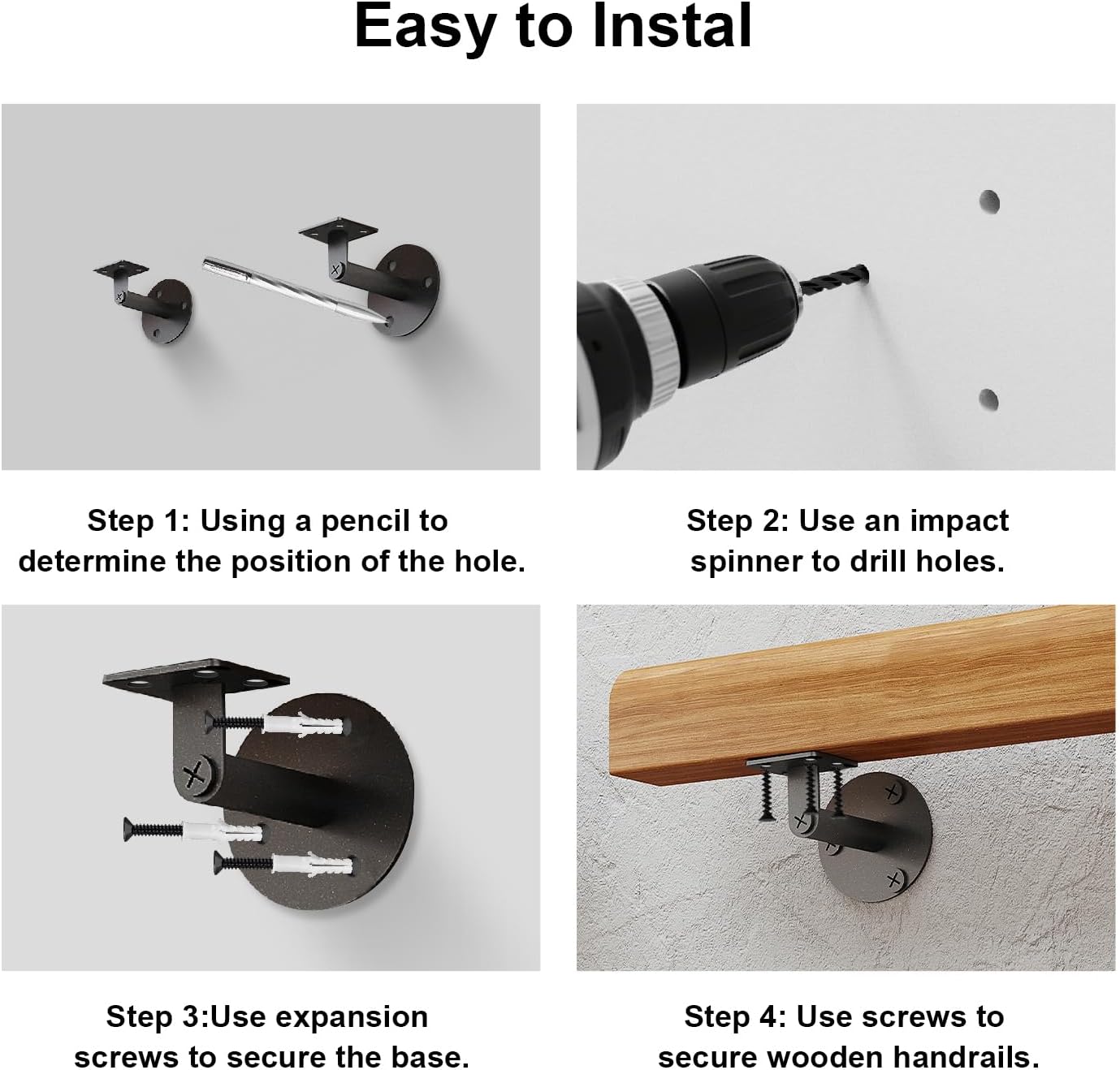 Easy to Instal

Step 1: Using a pencil to determine the position of the hole.

Step 2: Use an impact spinner to drill holes.

Step 3:Use expansion screws to secure the base.

Step 4: Use screws to secure wooden handrails.