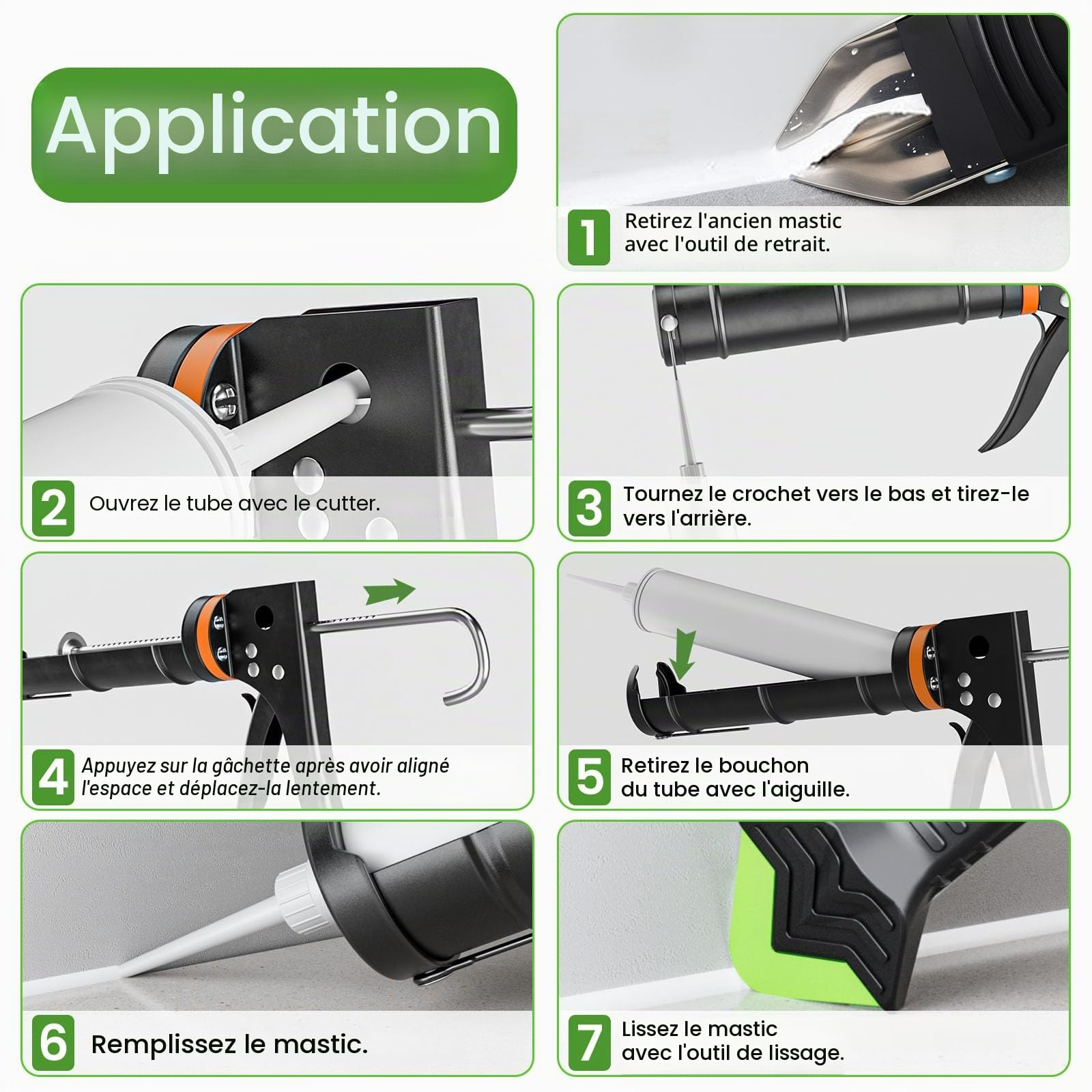 Application

1 Retirez l'ancien mastic avec l'outil de retrait.

2 Ouvrez le tube avec le cutter.

3 Tournez le crochet vers le bas et tirez-le vers l'arrière.

4 Appuyez sur la gâchette après avoir aligné l'espace et déplacez-la lentement.

5 Retirez le bouchon du tube avec l'aiguille.

6 Remplissez le mastic.

7 Lissez le mastic avec l'outil de lissage.