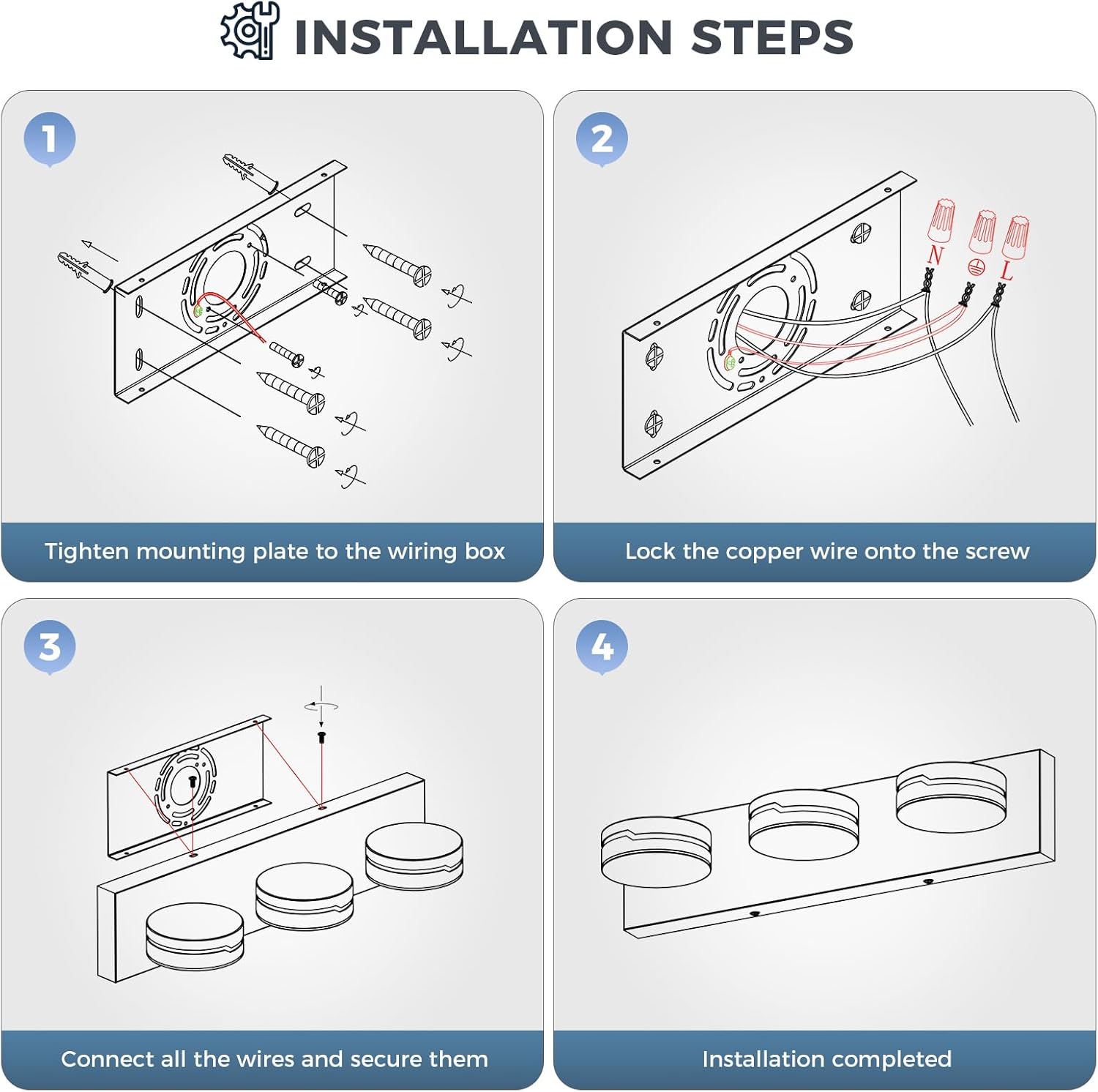 INSTALLATION STEPS

1

Tighten mounting plate to the wiring box

2

N
L

Lock the copper wire onto the screw

3

Connect all the wires and secure them

4

Installation completed