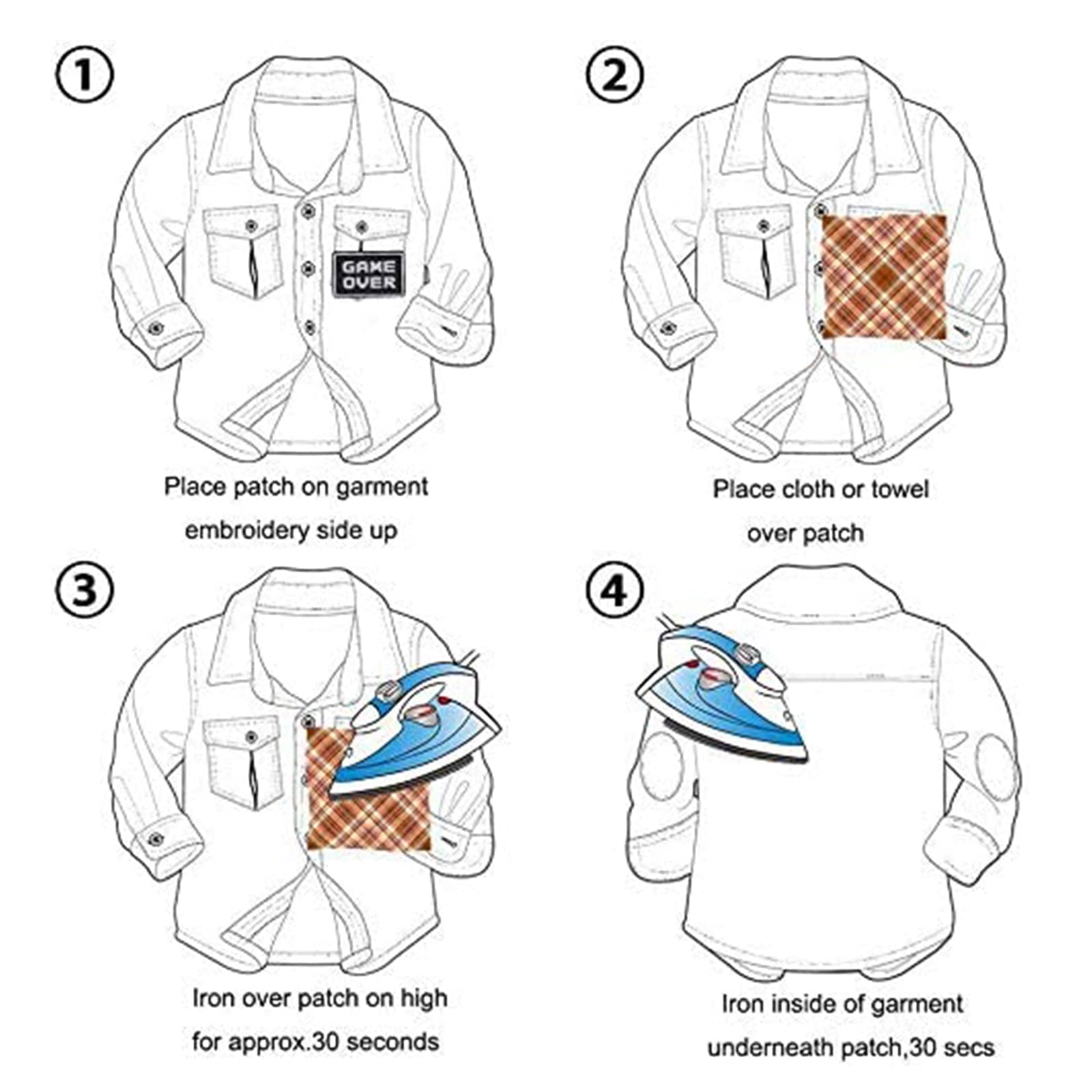 ①

GAME OVER

Place patch on garment embroidery side up

②

Place cloth or towel over patch

③

Iron over patch on high for approx.30 seconds

④

Iron inside of garment underneath patch,30 secs