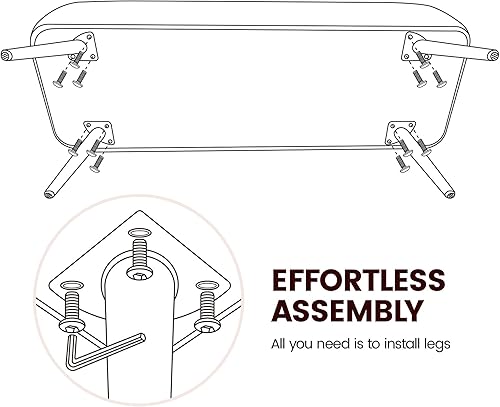 EFFORTLESS ASSEMBLY

All you need is to install legs