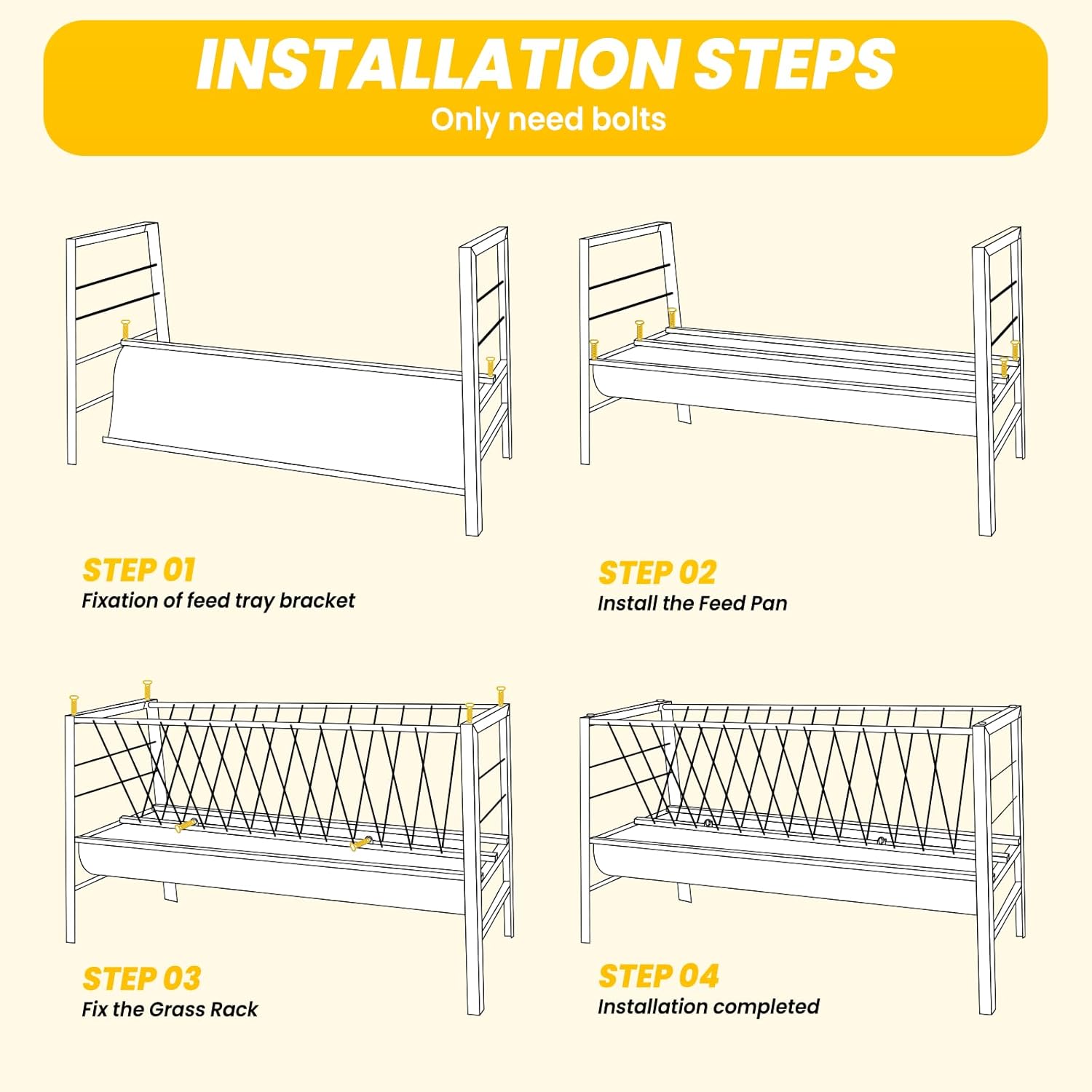 INSTALLATION STEPS
Only need bolts

STEP 01
Fixation of feed tray bracket

STEP 02
Install the Feed Pan

STEP 03
Fix the Grass Rack

STEP 04
Installation completed