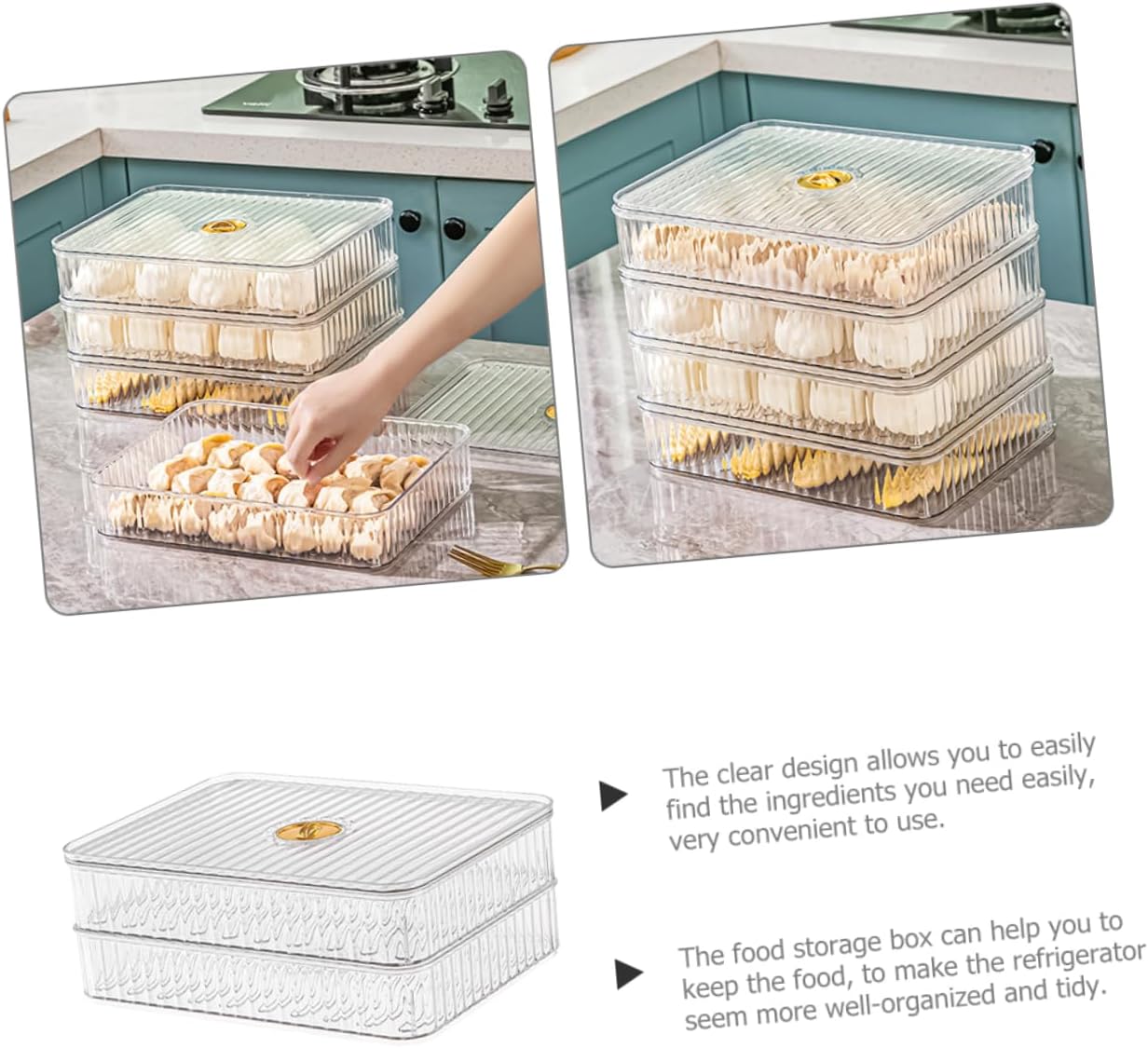 The clear design allows you to easily find the ingredients you need easily, very convenient to use.

The food storage box can help you to keep the food, to make the refrigerator seem more well-organized and tidy.