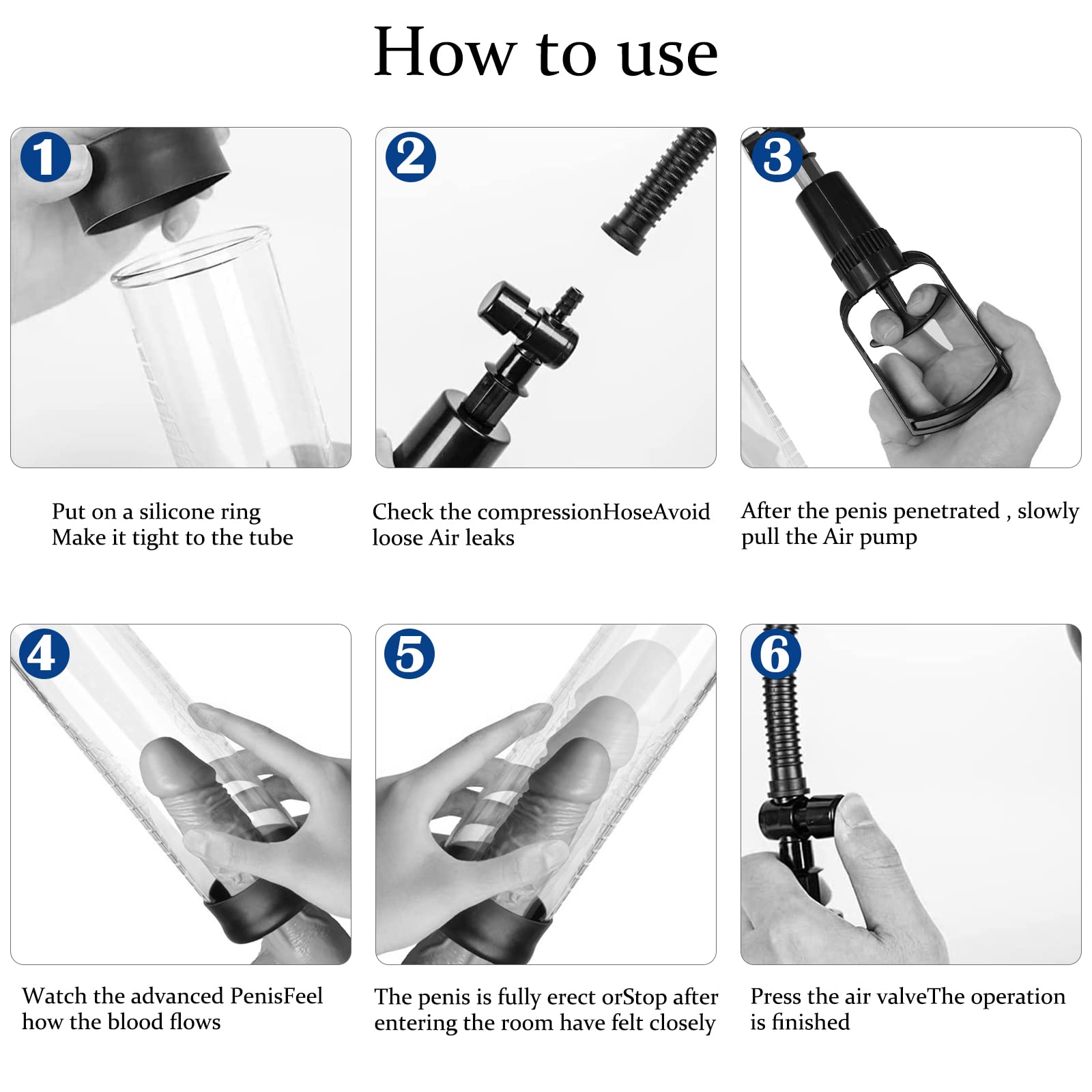 How to use

1

Put on a silicone ring
Make it tight to the tube

2

Check the compressionHoseAvoid loose Air leaks

3

After the penis penetrated , slowly pull the Air pump

4

Watch the advanced PenisFeel how the blood flows

5

The penis is fully erect orStop after entering the room have felt closely

6

Press the air valveThe operation is finished