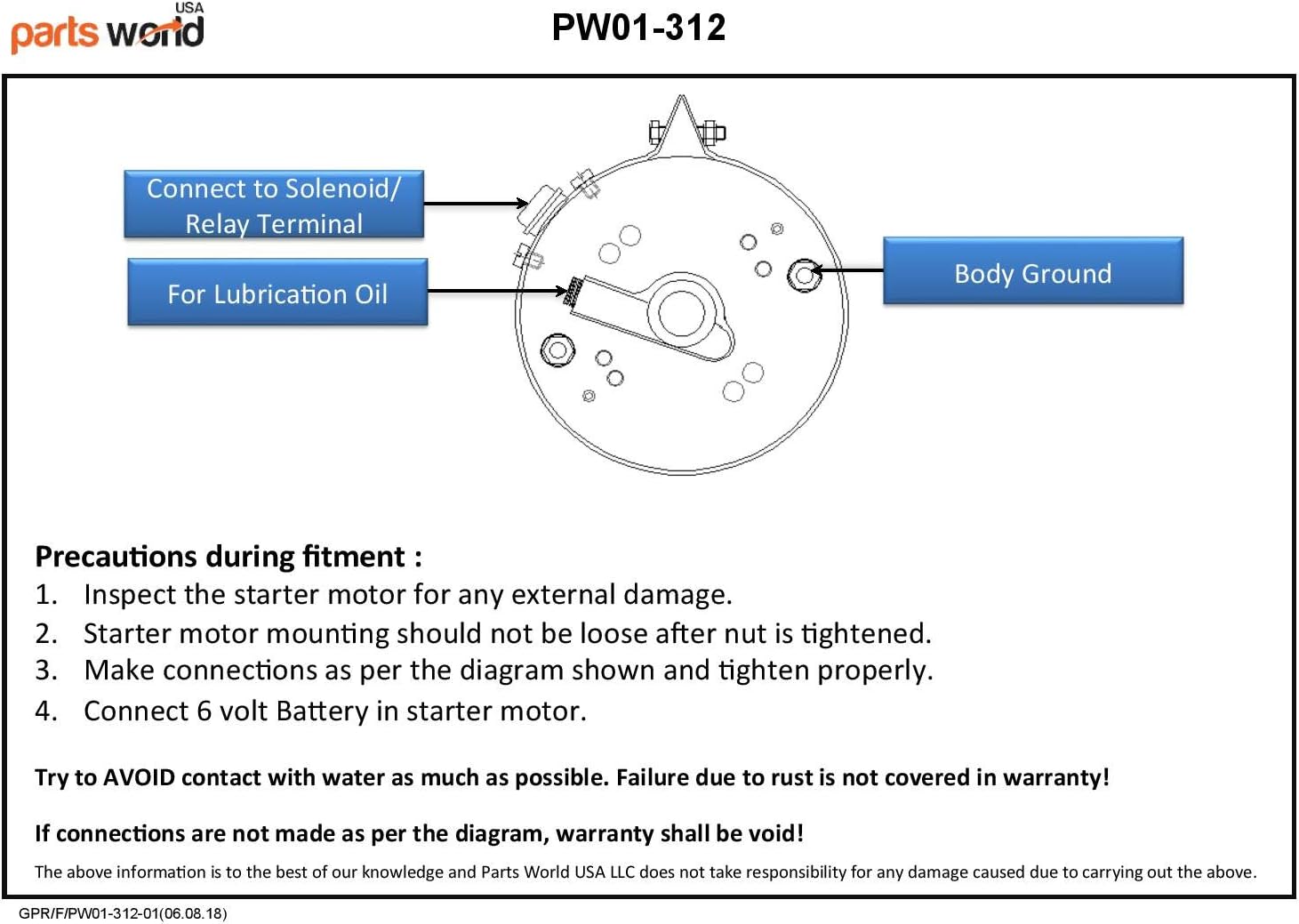 USA
parts world

PW01-312

Connect to Solenoid/ Relay Terminal

For Lubrication Oil

Body Ground

Precautions during fitment :
1. Inspect the starter motor for any external damage.
2. Starter motor mounting should not be loose after nut is tightened.
3. Make connections as per the diagram shown and tighten properly.
4. Connect 6 volt Battery in starter motor.

Try to AVOID contact with water as much as possible. Failure due to rust is not covered in warranty!

If connections are not made as per the diagram, warranty shall be void!

The above information is to the best of our knowledge and Parts World USA LLC does not take responsibility for any damage caused due to carrying out the above.

GPR/F/PW01-312-01(06.08.18)