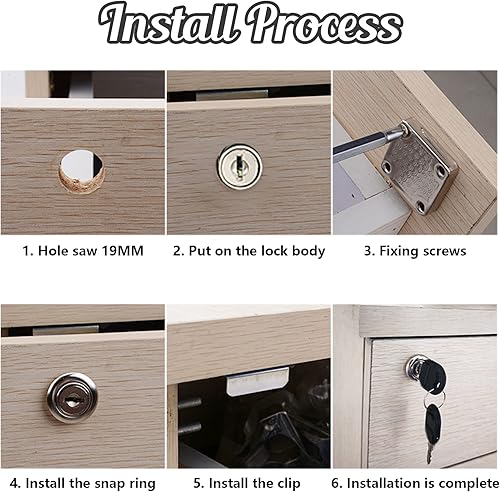 Install Process

1. Hole saw 19MM

2. Put on the lock body

3. Fixing screws

4. Install the snap ring

5. Install the clip

6. Installation is complete