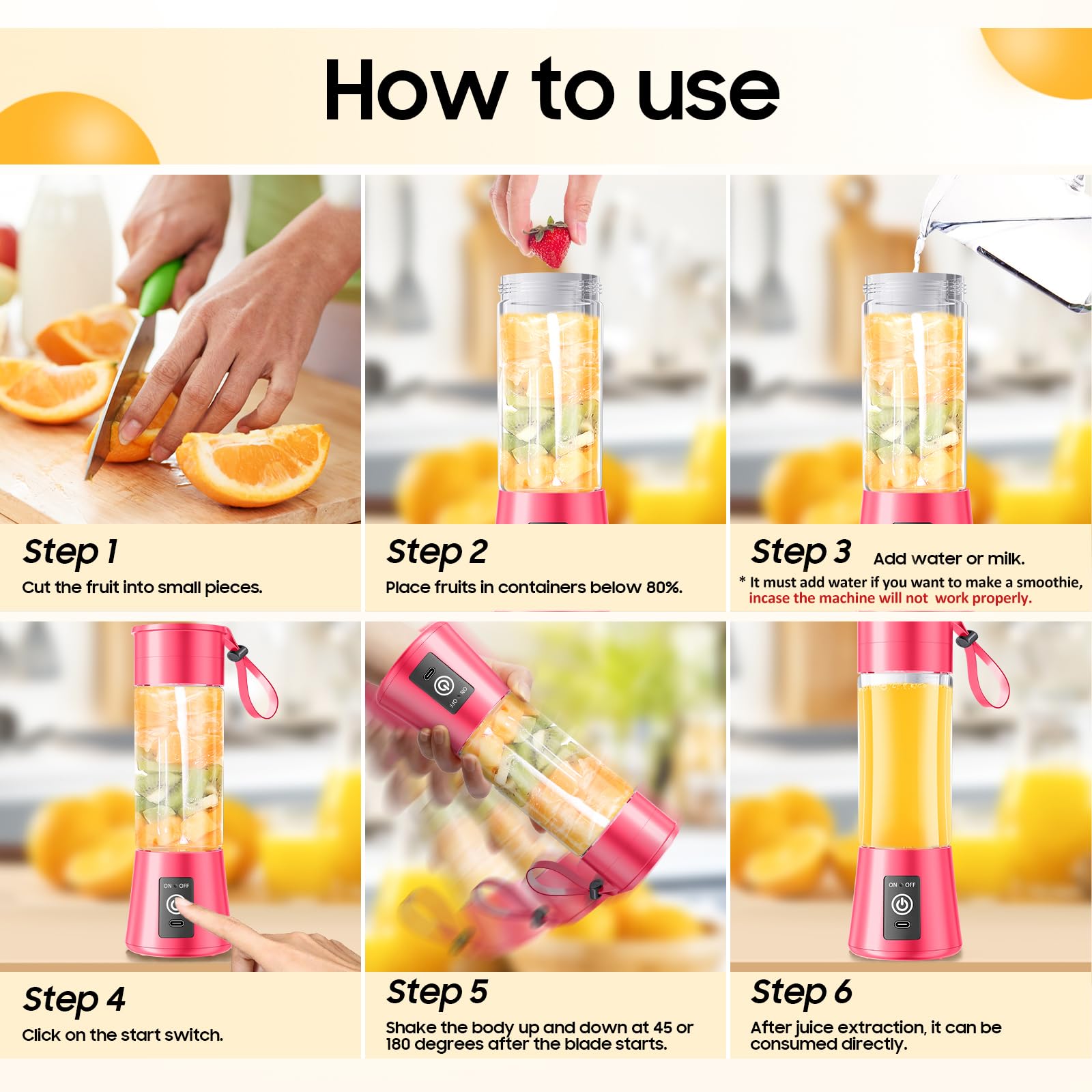 How to use

Step 1
Cut the fruit into small pieces.

Step 2
Place fruits in containers below 80%.

Step 3 Add water or milk.
* It must add water if you want to make a smoothie, incase the machine will not work properly.

ON OFF

Step 4
Click on the start switch.

ON OFF

Step 5
Shake the body up and down at 45 or 180 degrees after the blade starts.

ON OFF

Step 6
After juice extraction, it can be consumed directly.