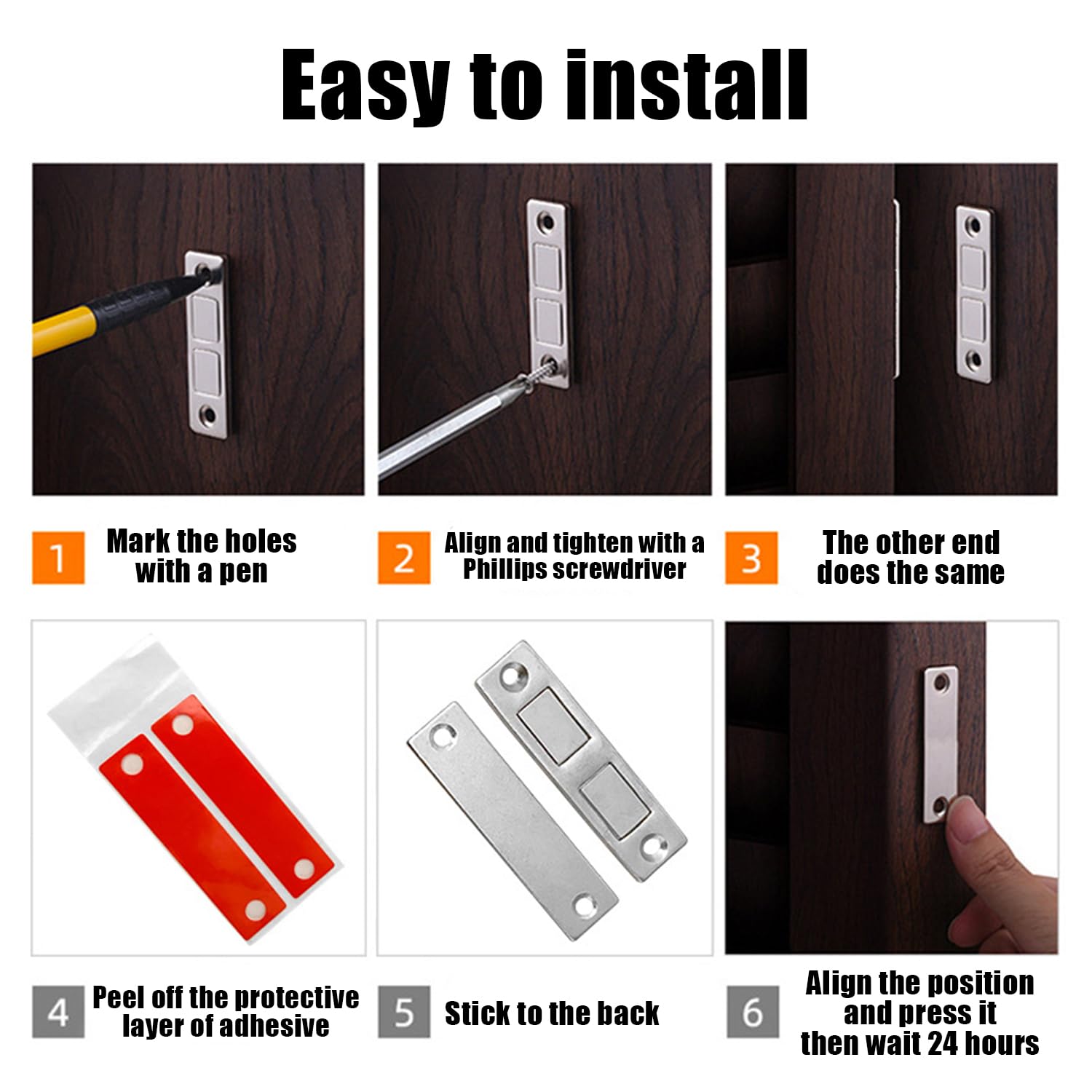 Easy to install

1 Mark the holes with a pen

2 Align and tighten with a Phillips screwdriver

3 The other end does the same

4 Peel off the protective layer of adhesive

5 Stick to the back

6 Align the position and press it then wait 24 hours