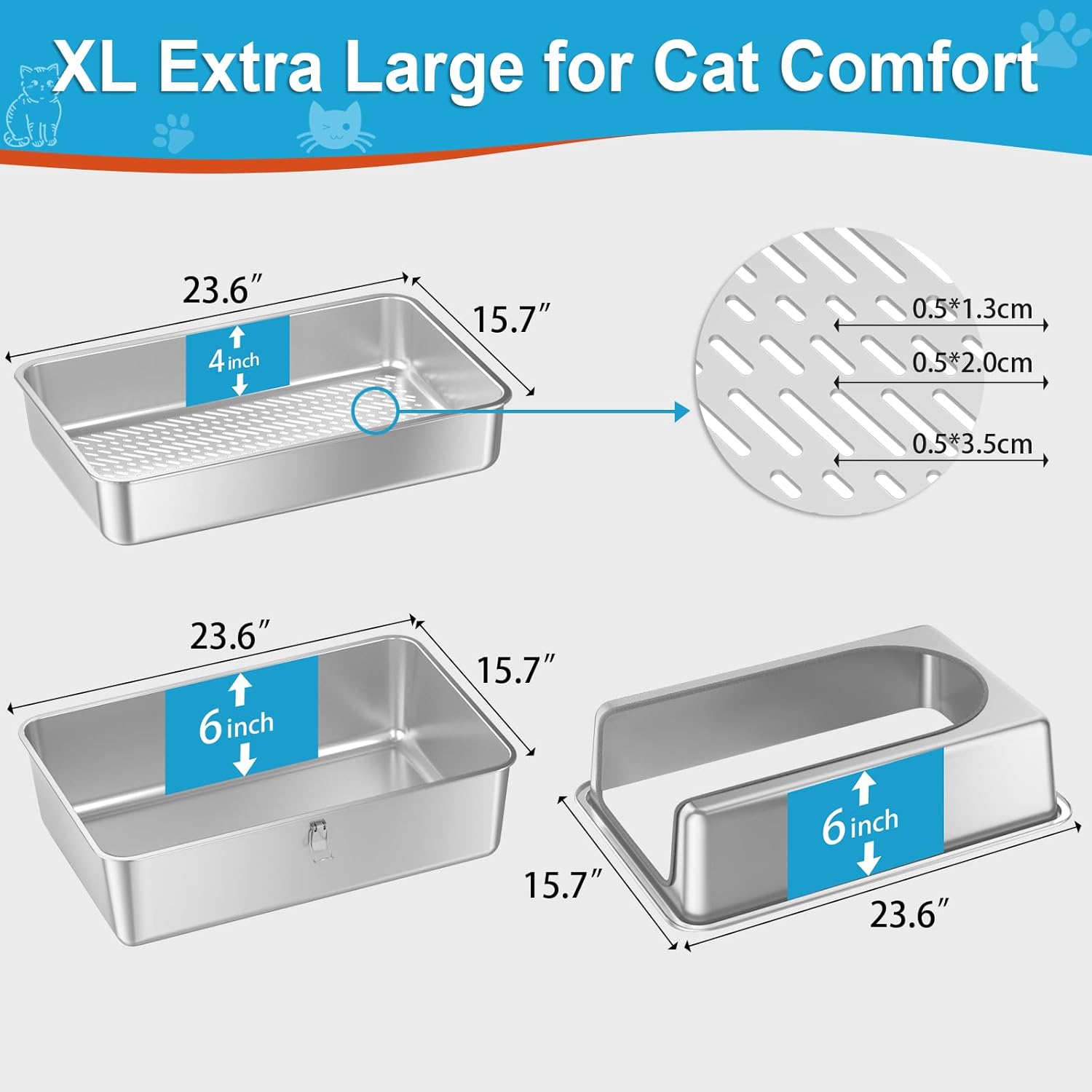 XL Extra Large for Cat Comfort

23.6″

15.7″

4 inch

0.5*1.3cm

0.5*2.0cm

0.5*3.5cm

23.6″

15.7″

6 inch

6 inch

15.7″

23.6″