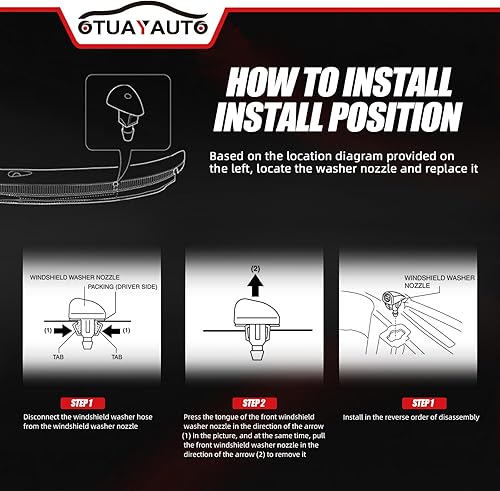 OTUAYAUTO

HOW TO INSTALL
INSTALL POSITION

Based on the location diagram provided on the left, locate the washer nozzle and replace it

WINDSHIELD WASHER NOZZLE
PACKING (DRIVER SIDE)
(1)
(1)
TAB
TAB

(2)

WINDSHIELD WASHER NOZZLE

STEP 1
Disconnect the windshield washer hose from the windshield washer nozzle

STEP 2
Press the tongue of the front windshield washer nozzle in the direction of the arrow (1) in the picture, and at the same time, pull the front windshield washer nozzle in the direction of the arrow (2) to remove it

STEP 1
Install in the reverse order of disassembly