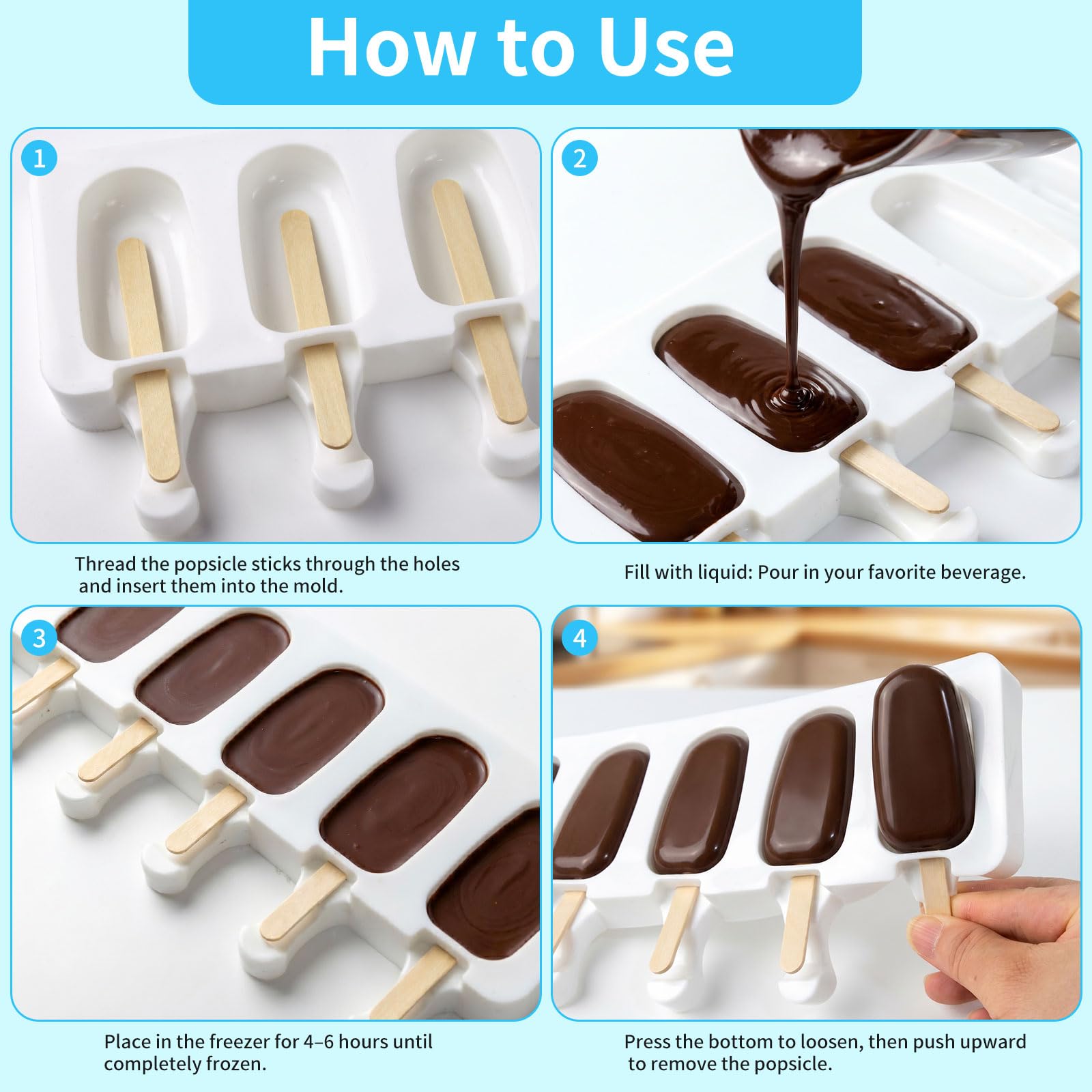 How to Use

1

Thread the popsicle sticks through the holes and insert them into the mold.

2

Fill with liquid: Pour in your favorite beverage.

3

Place in the freezer for 4–6 hours until completely frozen.

4

Press the bottom to loosen, then push upward to remove the popsicle.