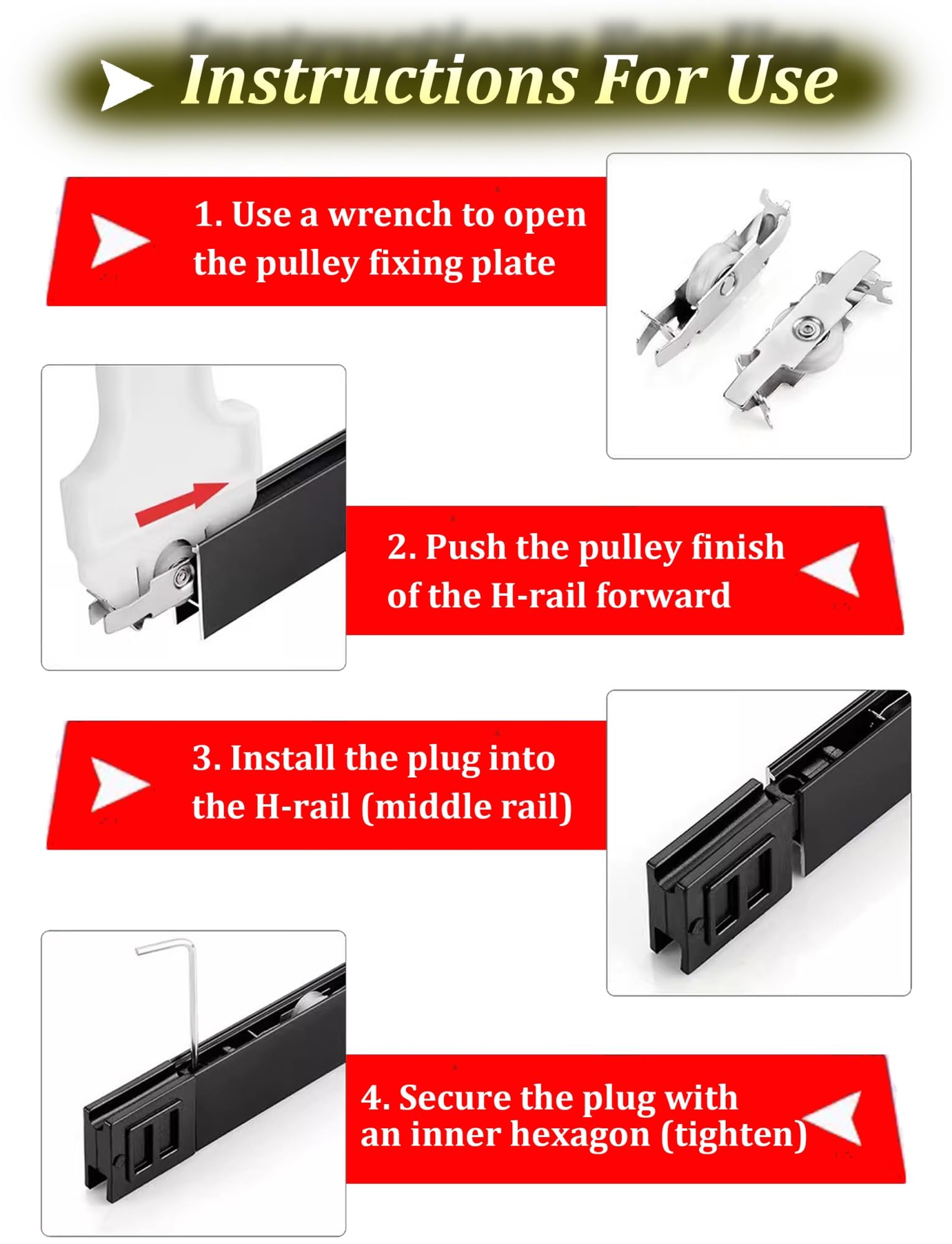 Instructions For Use

1. Use a wrench to open the pulley fixing plate

2. Push the pulley finish of the H-rail forward

3. Install the plug into the H-rail (middle rail)

4. Secure the plug with an inner hexagon (tighten)