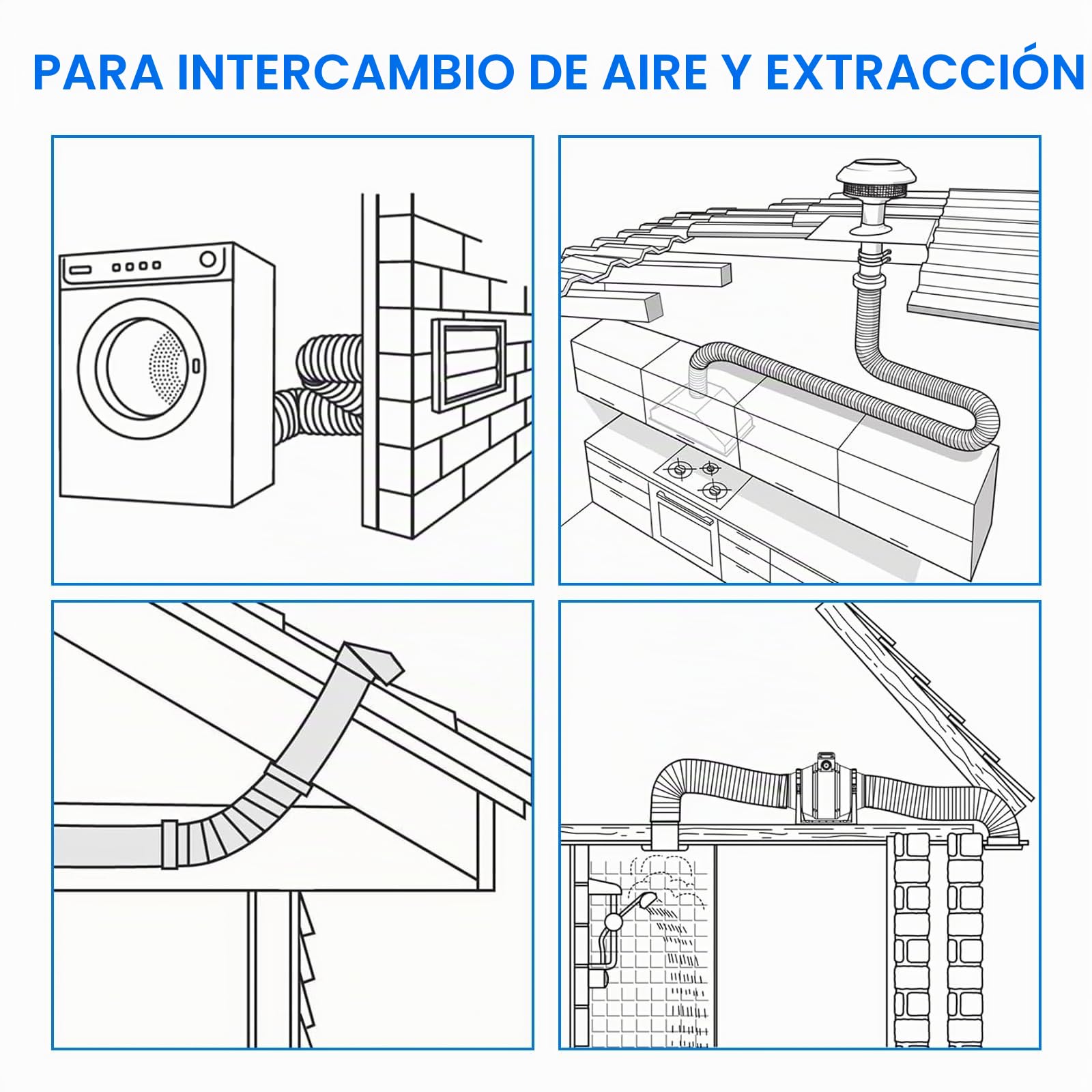 PARA INTERCAMBIO DE AIRE Y EXTRACCIÓN