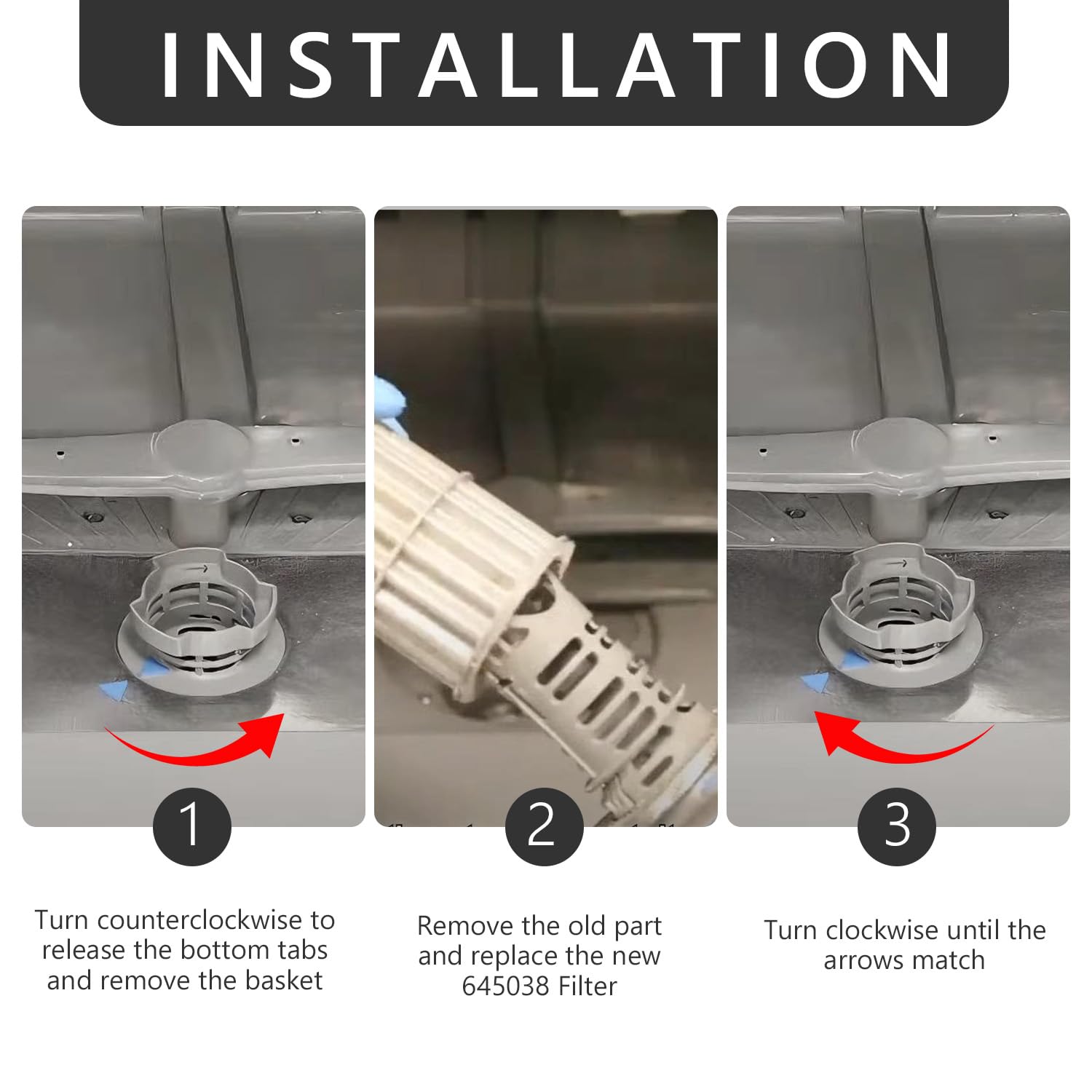 INSTALLATION

1

Turn counterclockwise to release the bottom tabs and remove the basket

2

Remove the old part and replace the new 645038 Filter

3

Turn clockwise until the arrows match