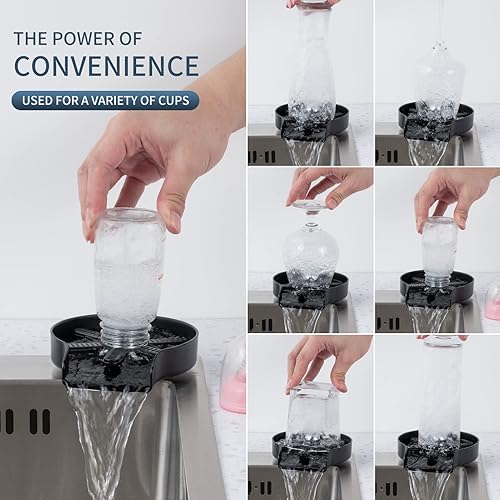 THE POWER OF
CONVENIENCE

USED FOR A VARIETY OF CUPS