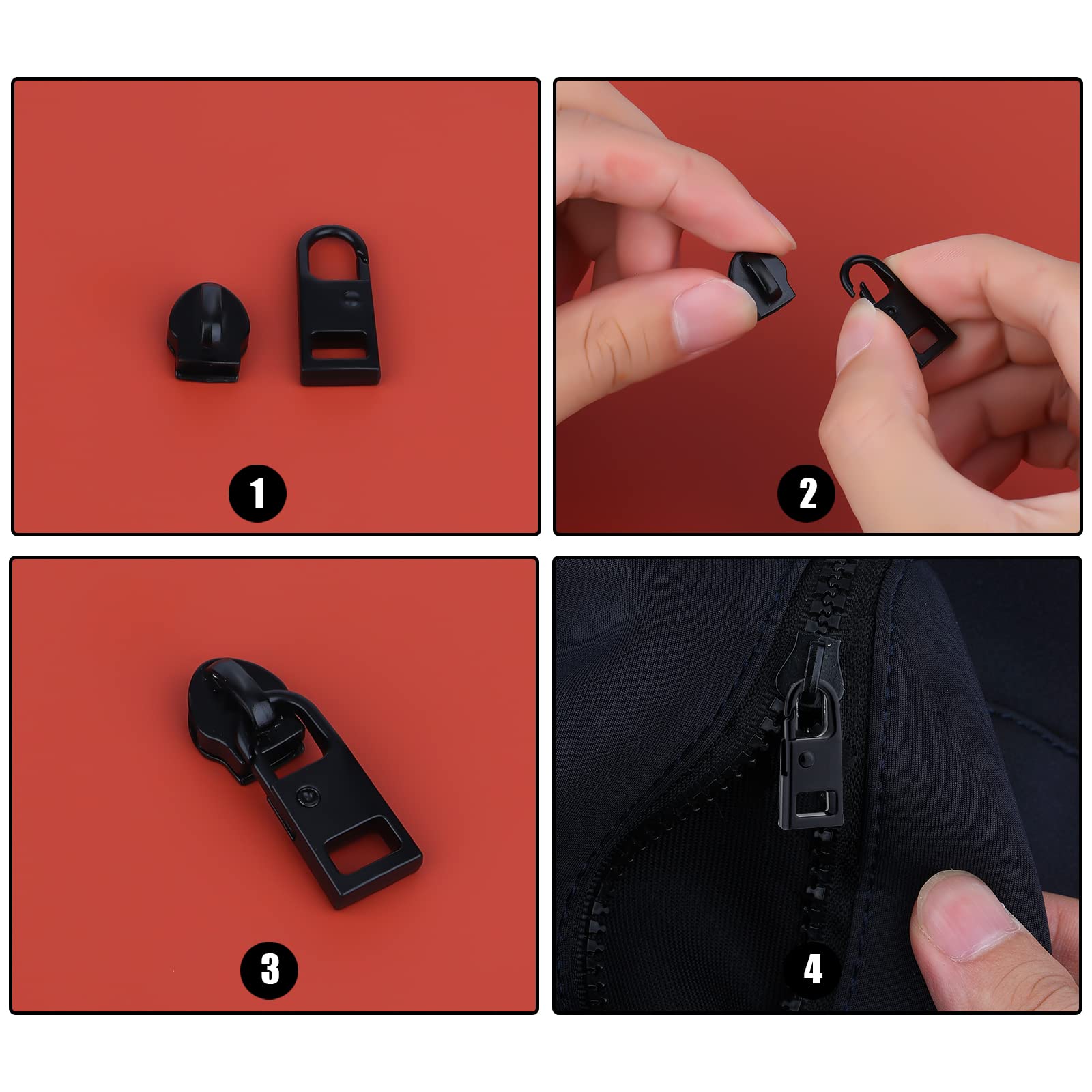 1

2

3

4