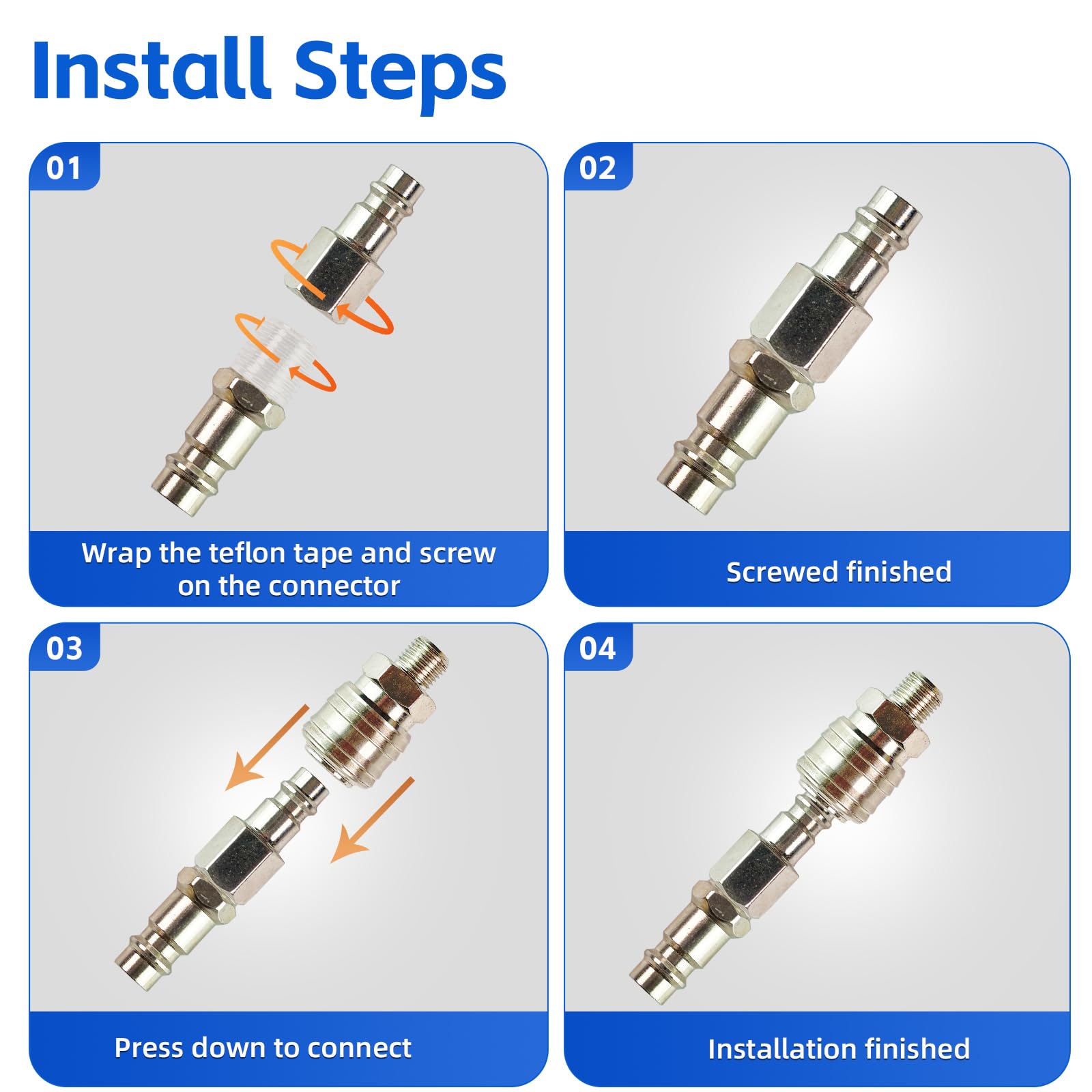 Install Steps

01

Wrap the teflon tape and screw on the connector

02

Screwed finished

03

Press down to connect

04

Installation finished