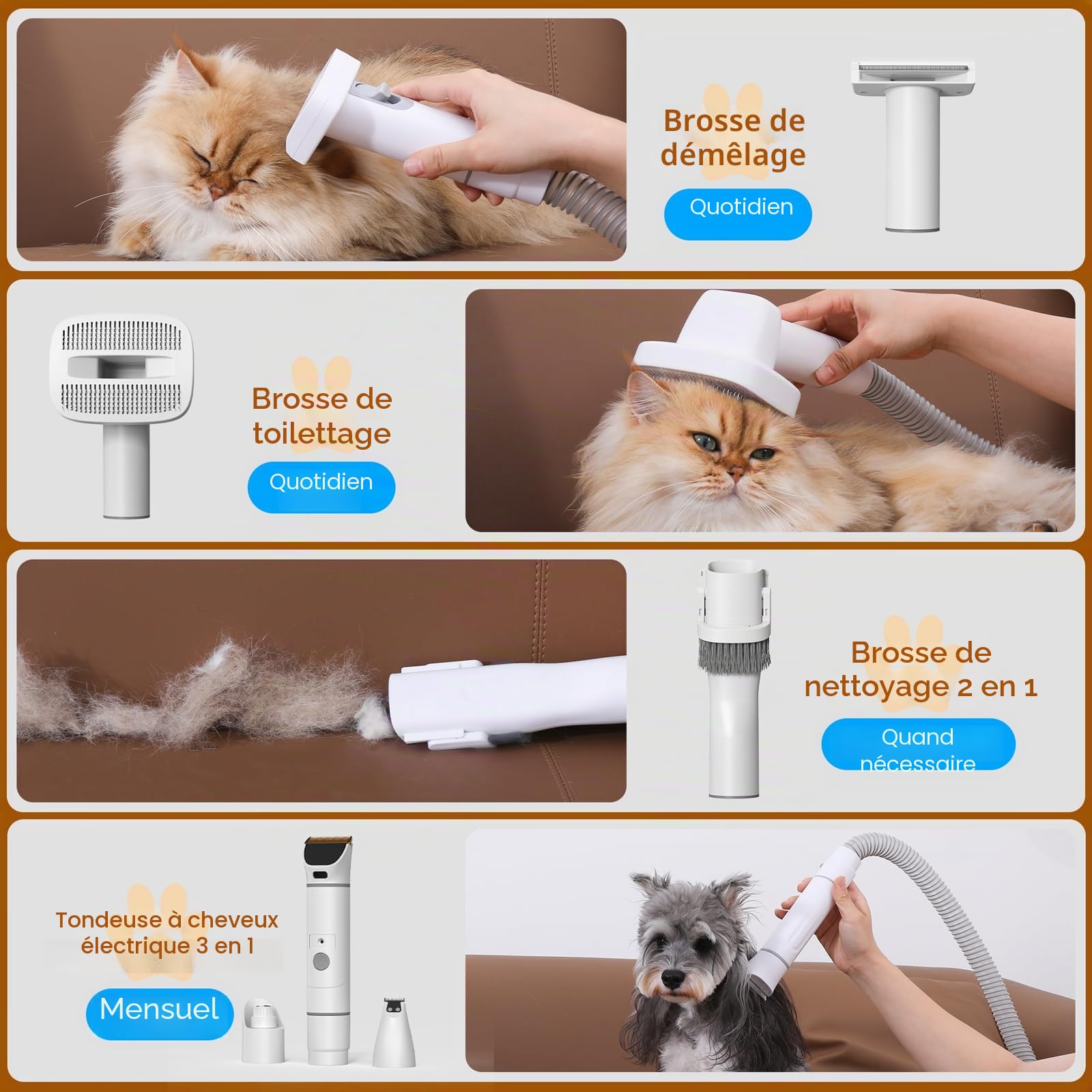 Brosse de démêlage

Quotidien

Brosse de toilettage

Quotidien

Brosse de nettoyage 2 en 1

Quand nécessaire

Tondeuse à cheveux électrique 3 en 1

Mensuel