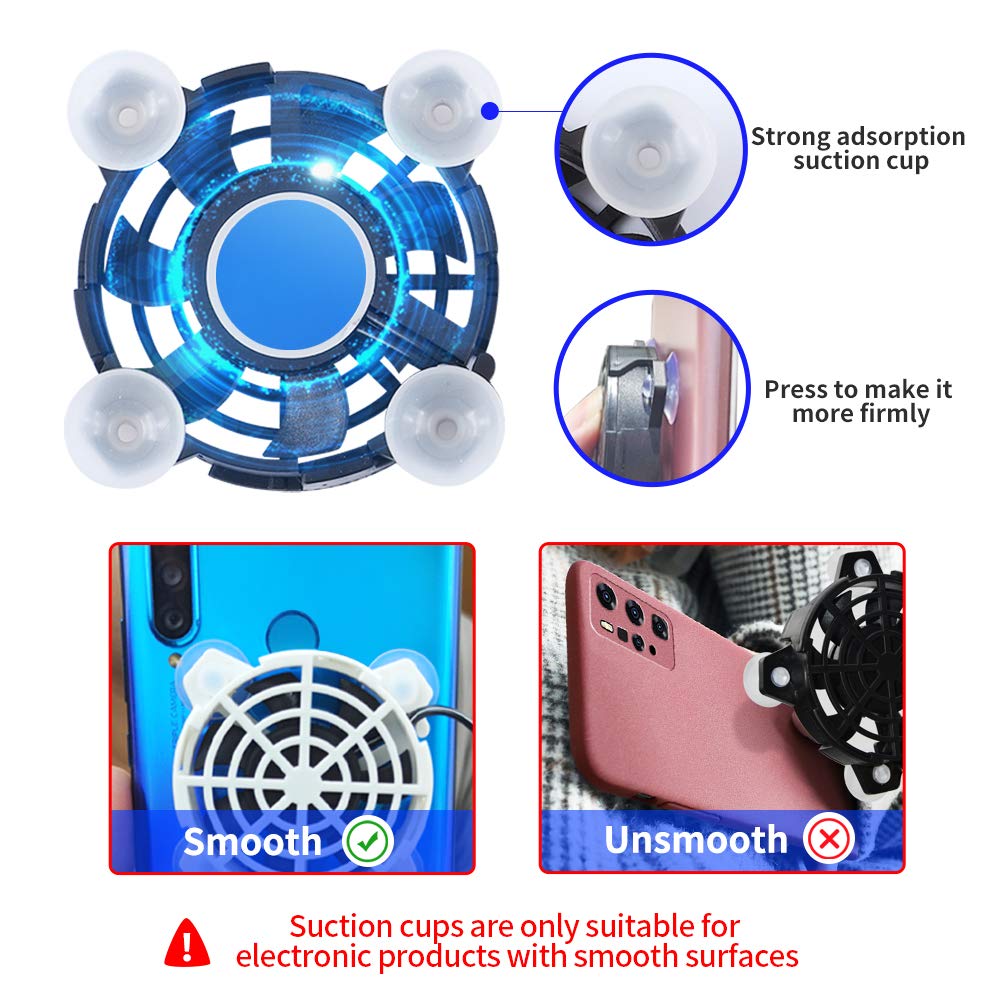 Strong adsorption suction cup

Press to make it more firmly

Smooth

Unsmooth

Suction cups are only suitable for electronic products with smooth surfaces