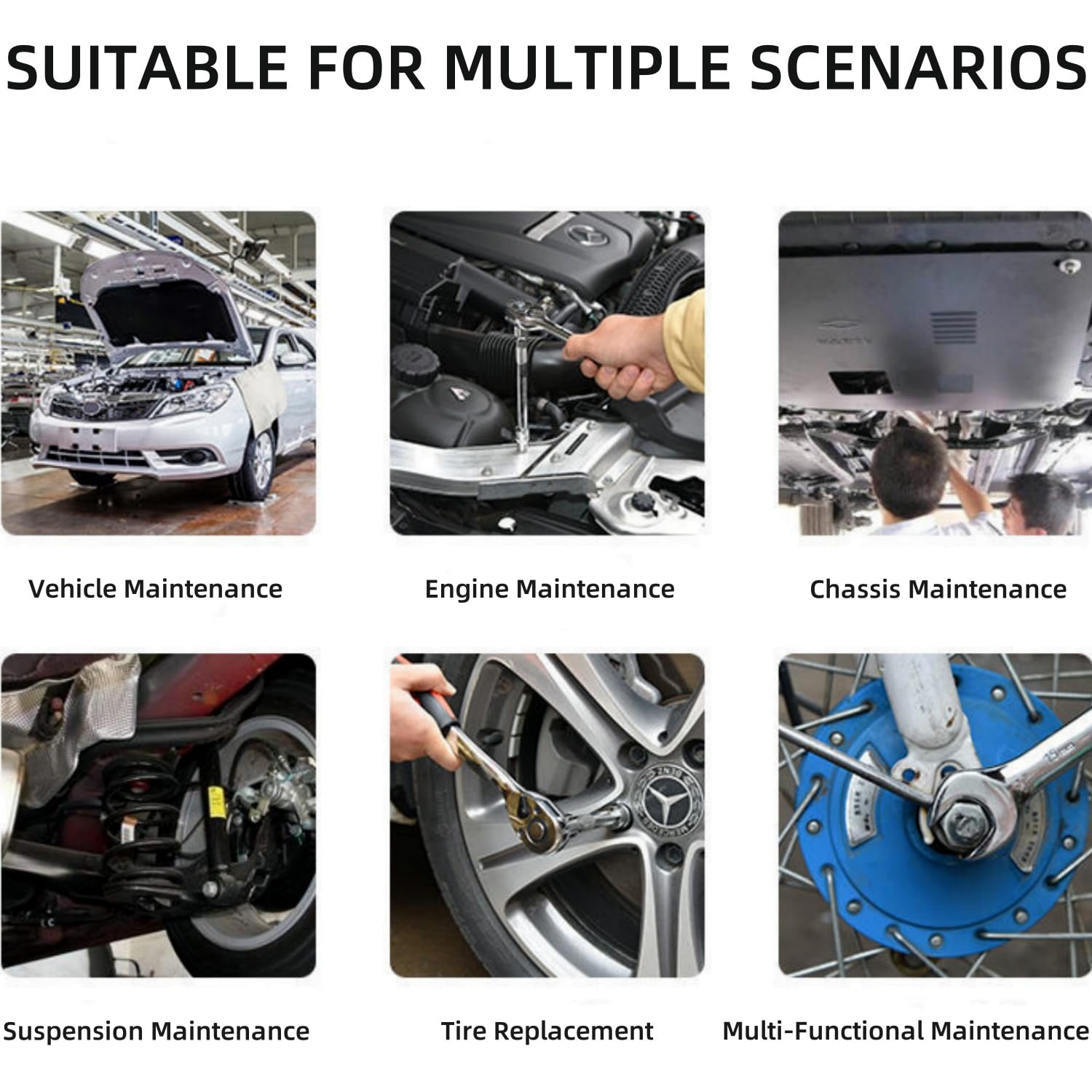 SUITABLE FOR MULTIPLE SCENARIOS

Vehicle Maintenance

Engine Maintenance

Chassis Maintenance

Suspension Maintenance

Tire Replacement

Multi-Functional Maintenance