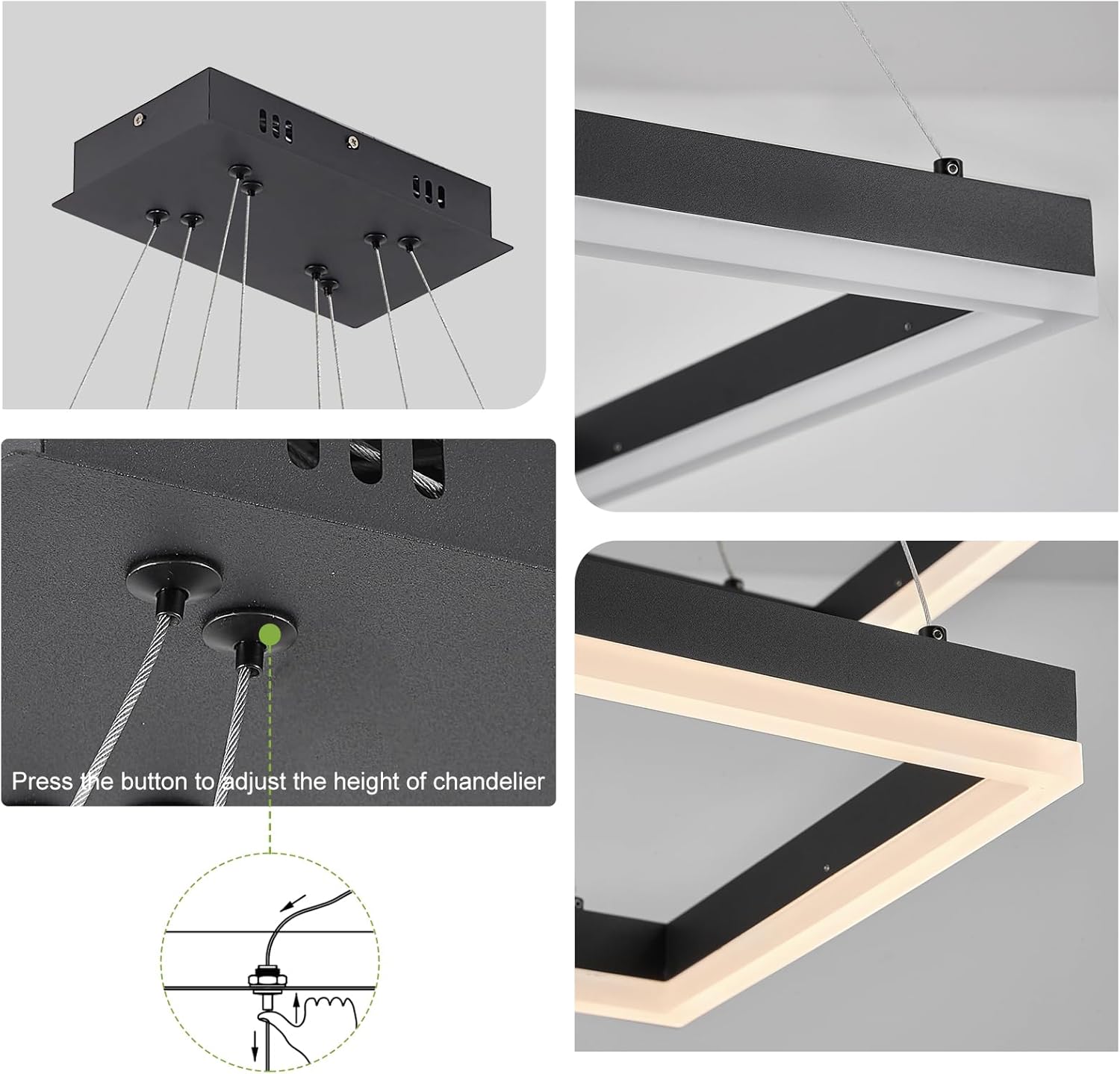 Press the button to adjust the height of chandelier