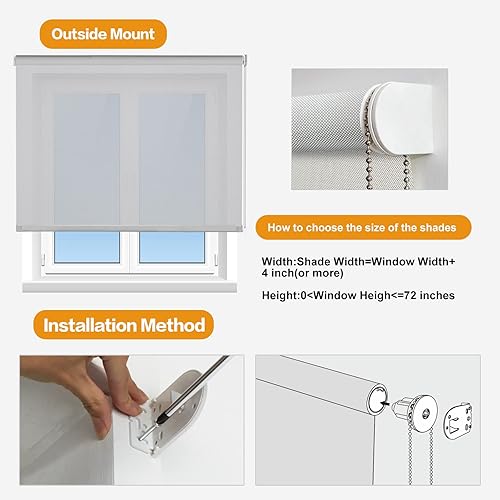 Outside Mount

How to choose the size of the shades

Width:Shade Width=Window Width+ 4 inch(or more)

Height:0<Window Heigh<=72 inches

Installation Method